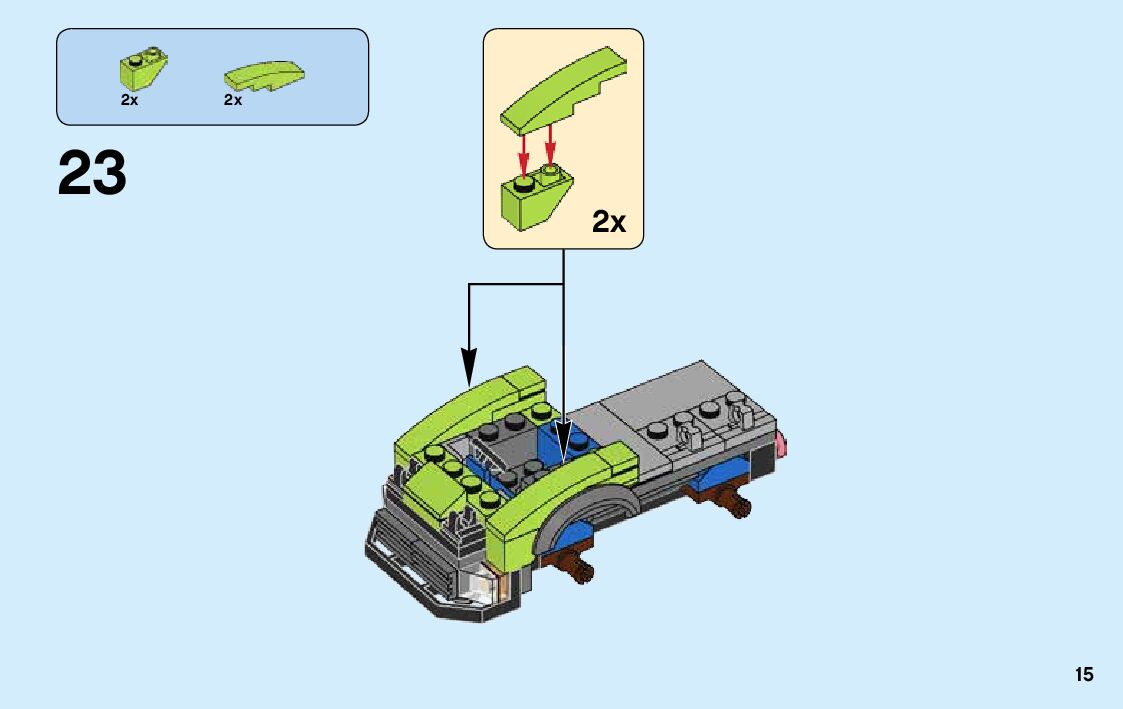 2x 2x

23

2x

15