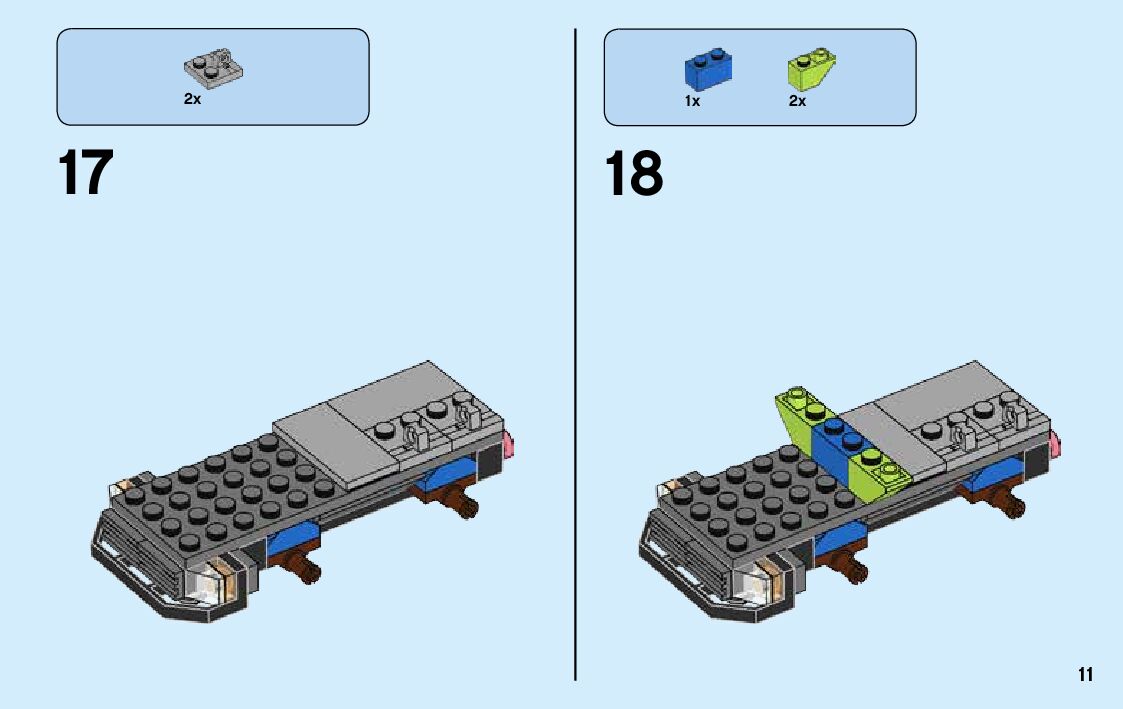 2x

17

1x

2x

18

11