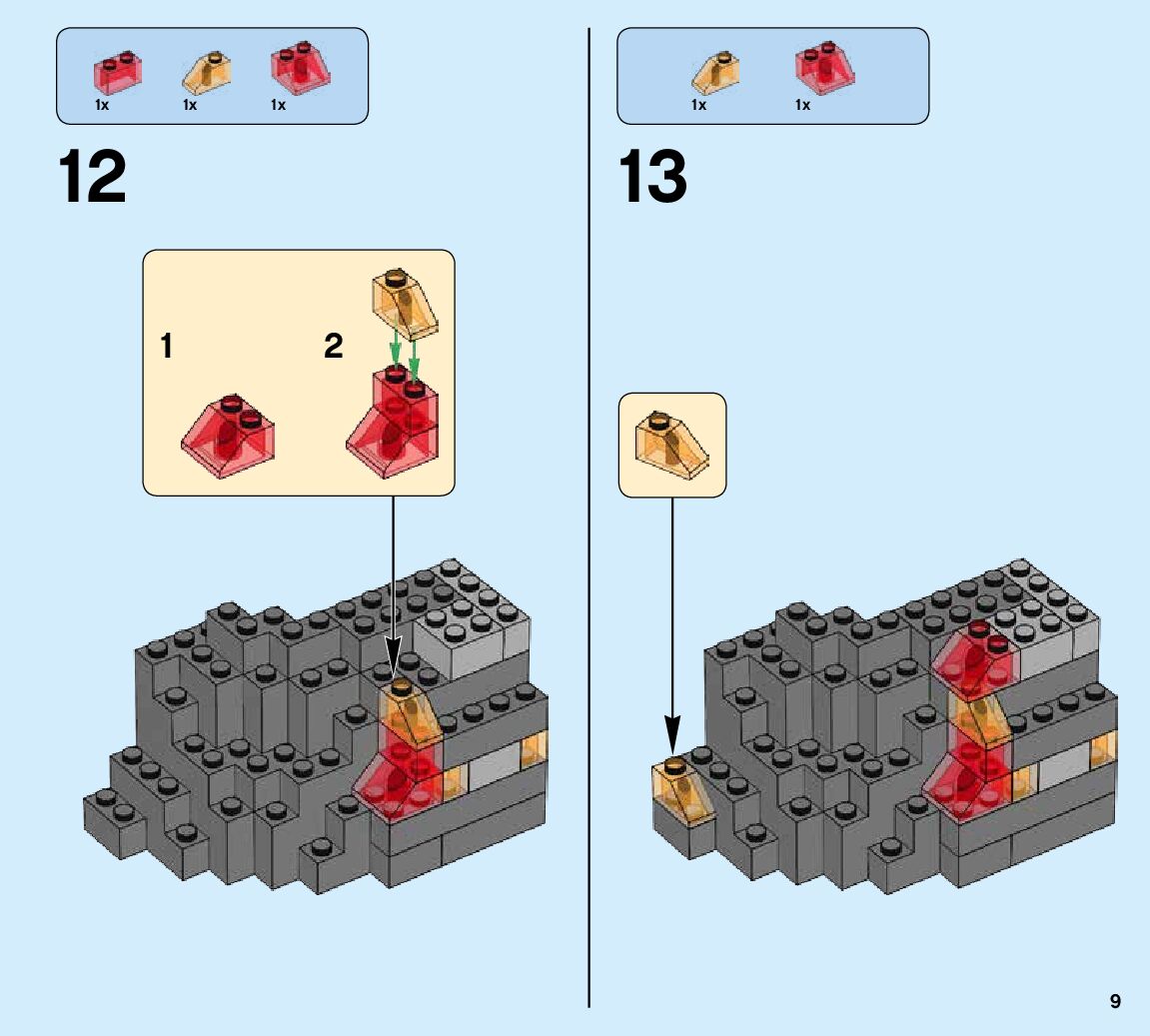 1x 1x 1x

12

1

2

1x 1x

13

9