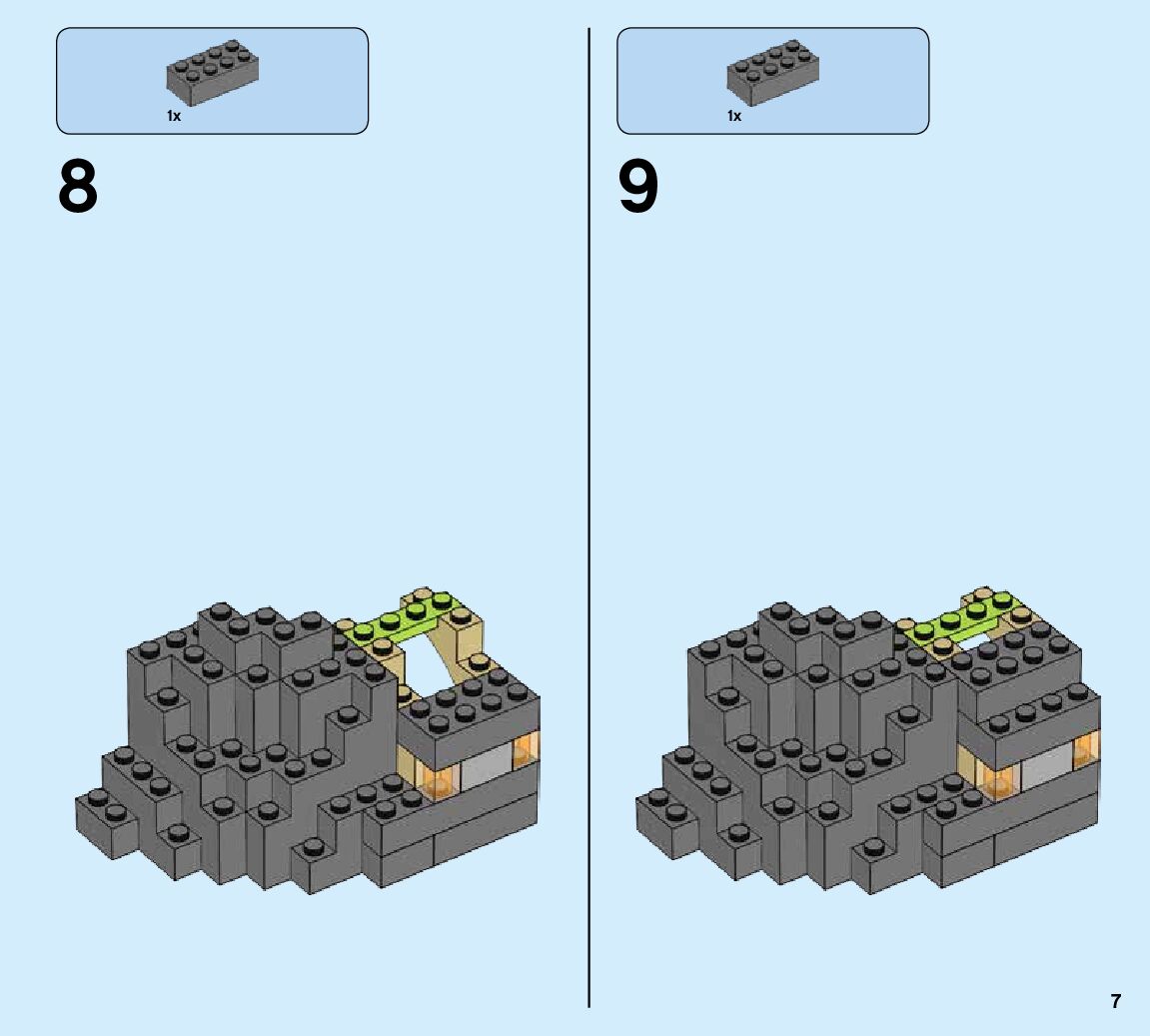 1x

8

1x

9

7