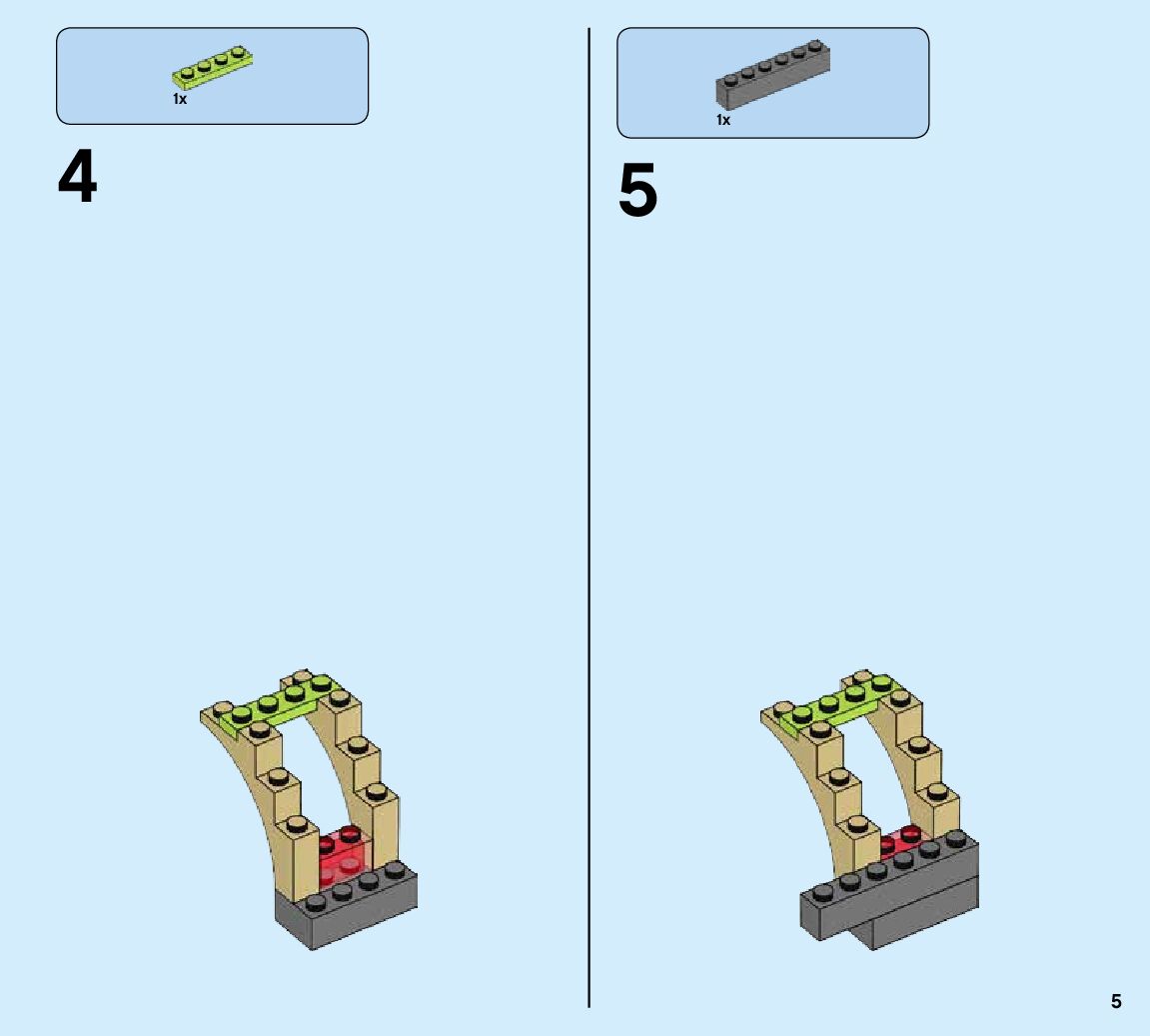 1x

4

1x

5

5