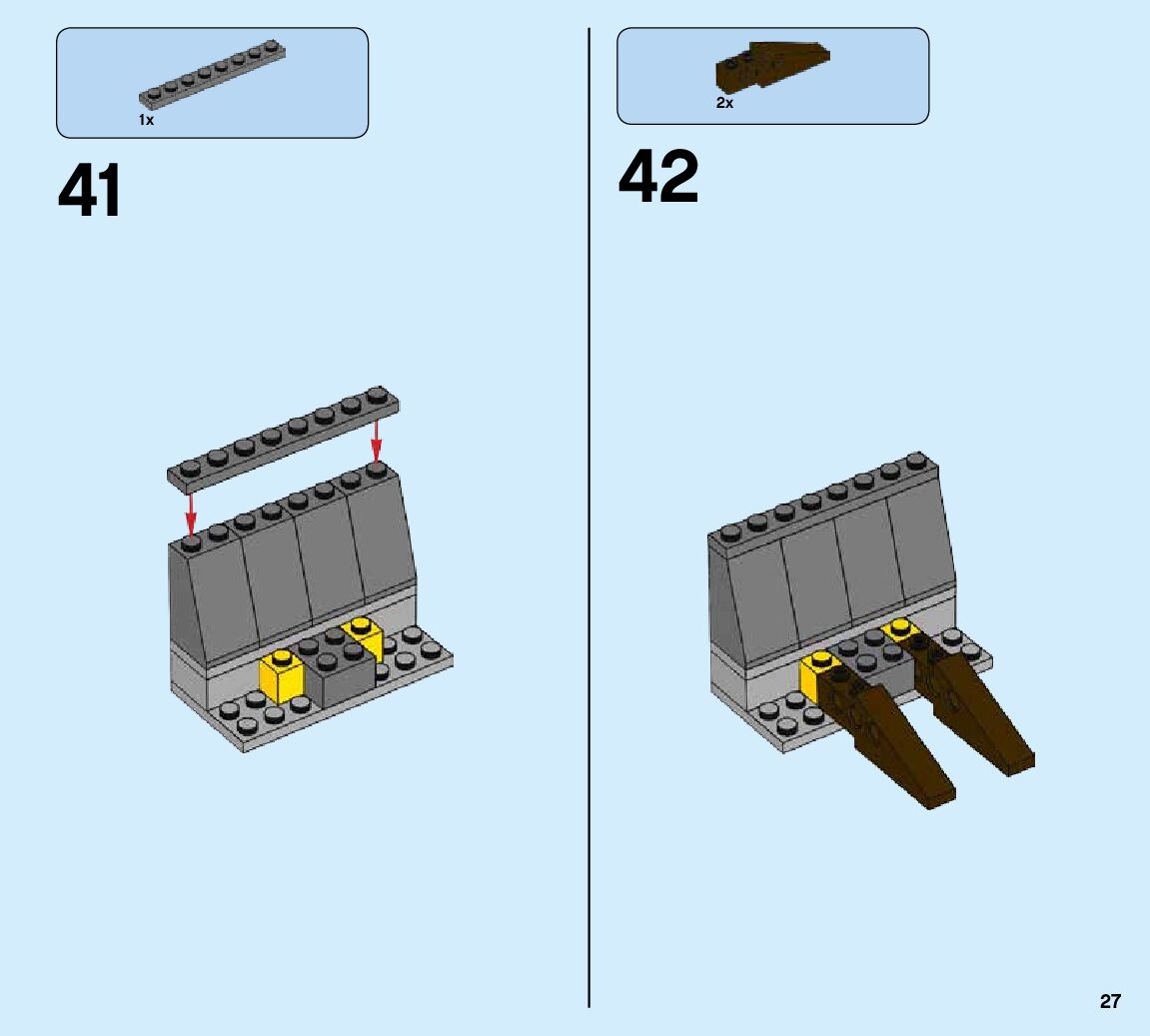 1x

41

2x

42

27