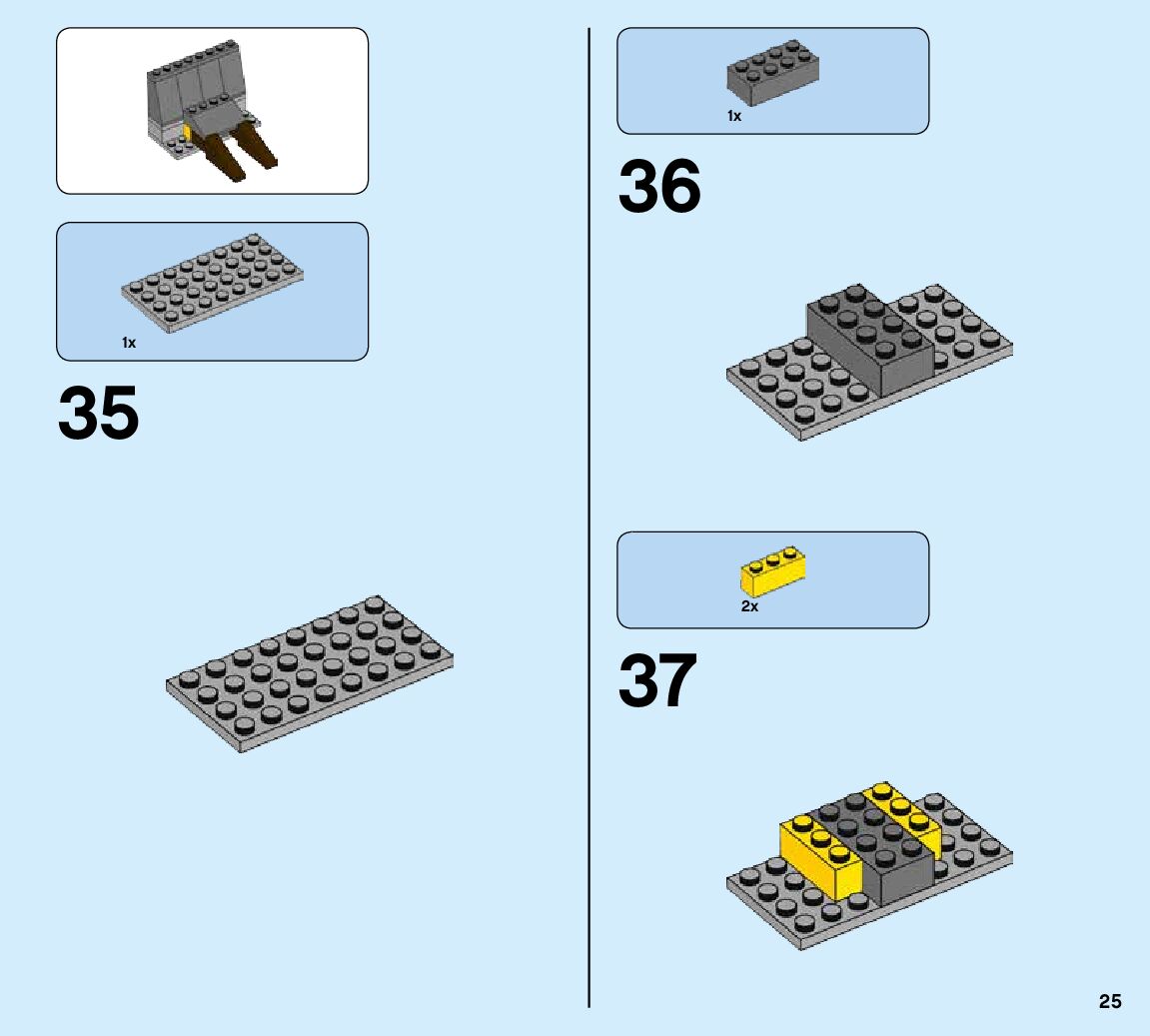 1x

35

1x

36

2x

37

25