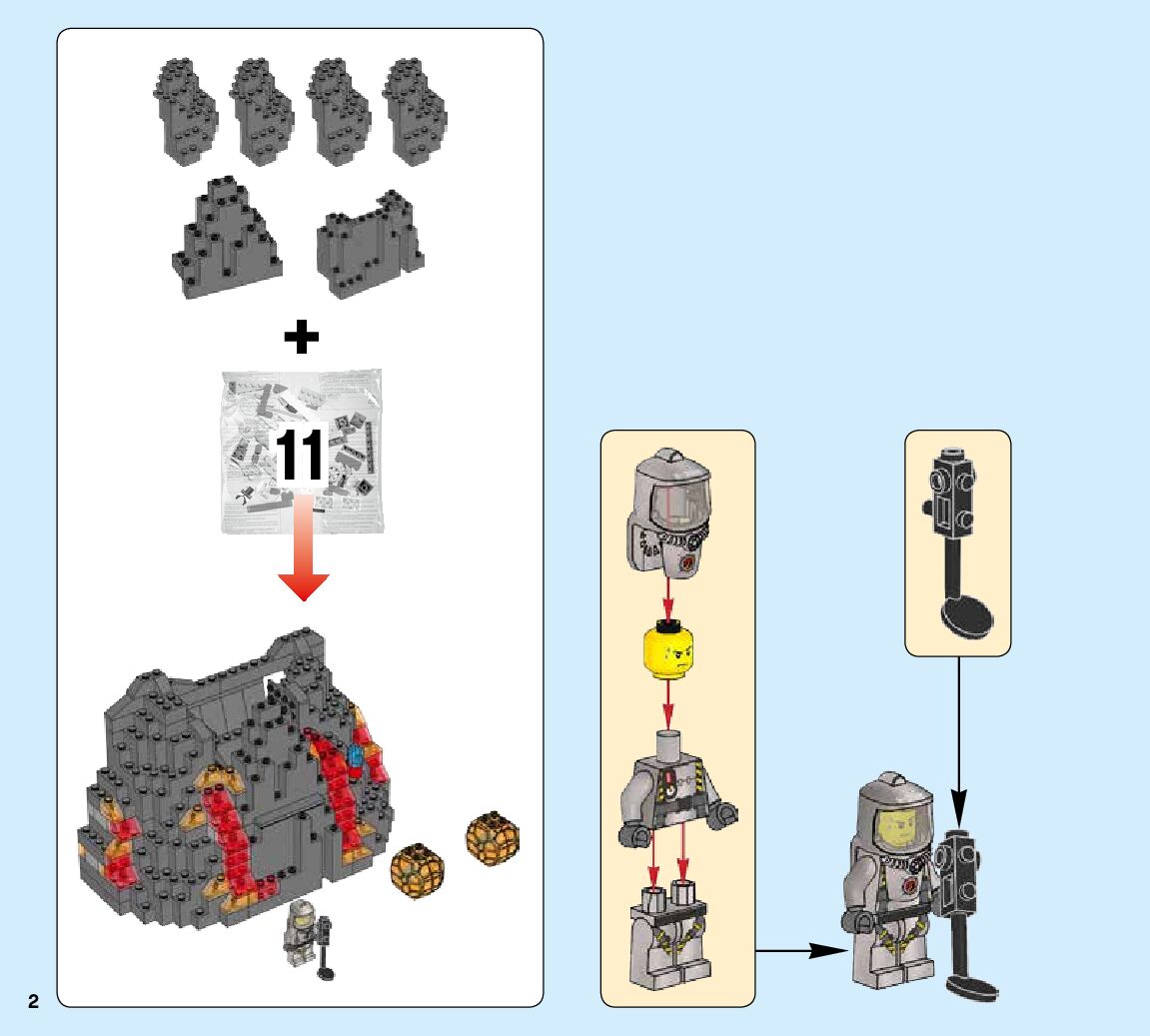 +
11
2