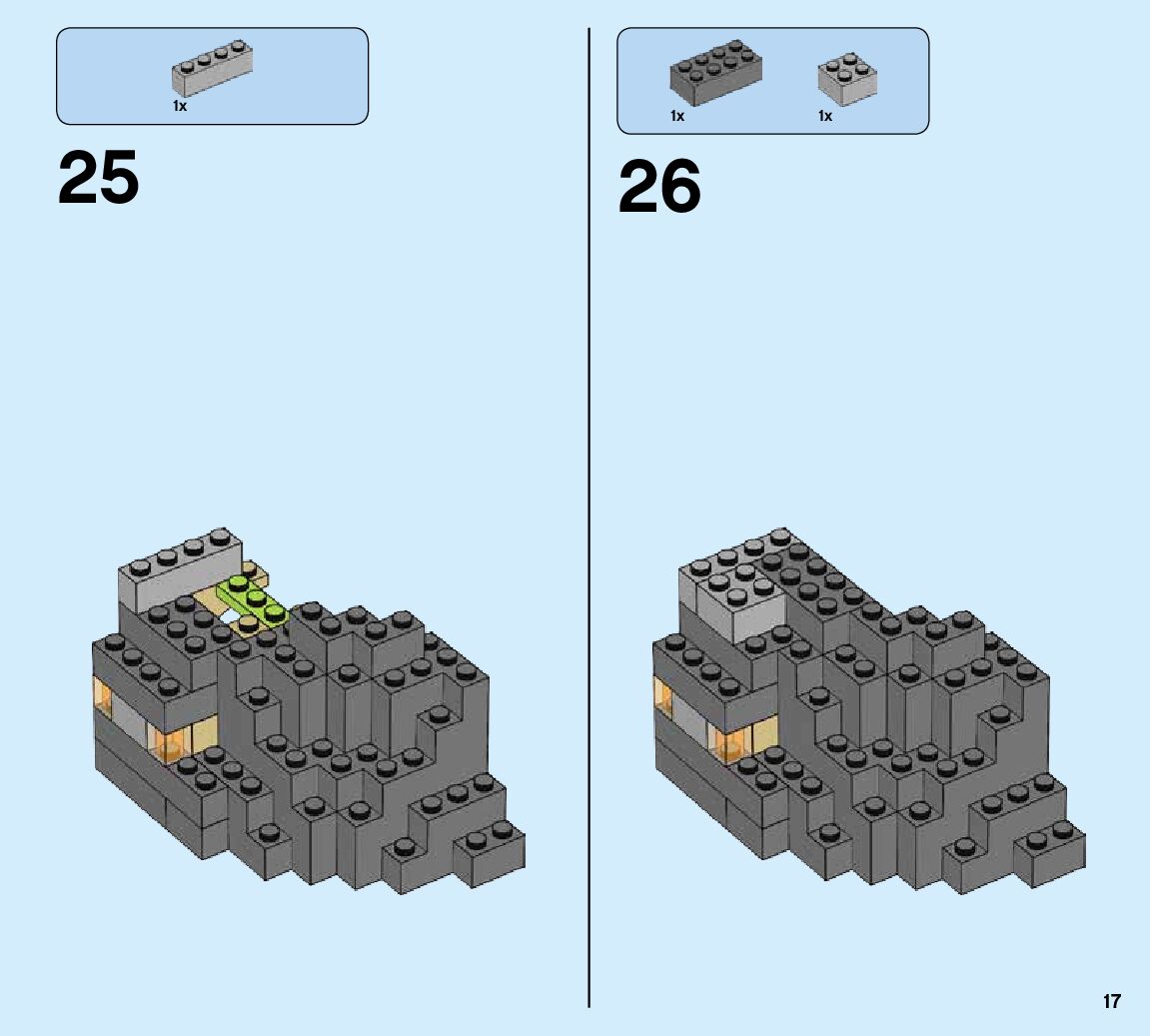 1x

25

1x 1x

26

17