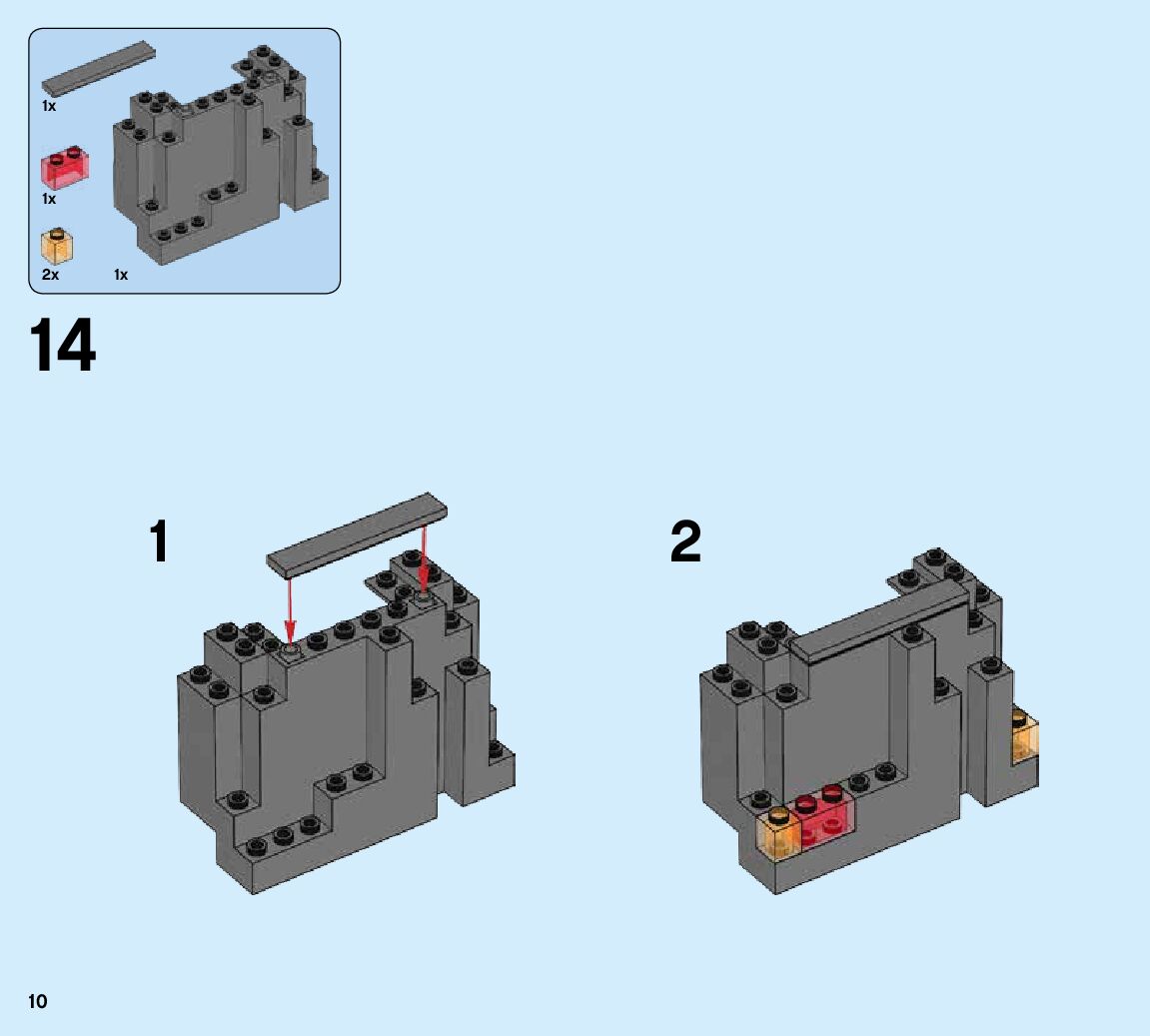 1x
1x
2x
1x

14

1

2

10