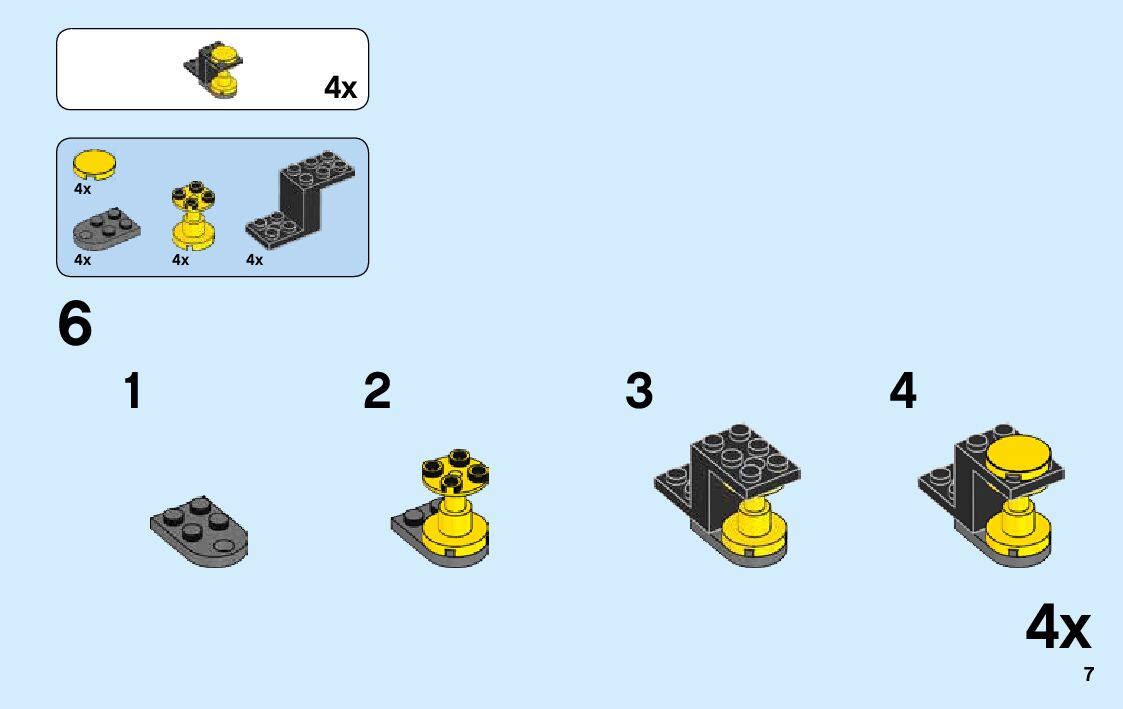 4x

4x
4x
4x
4x

6

1

2

3

4

4x

7