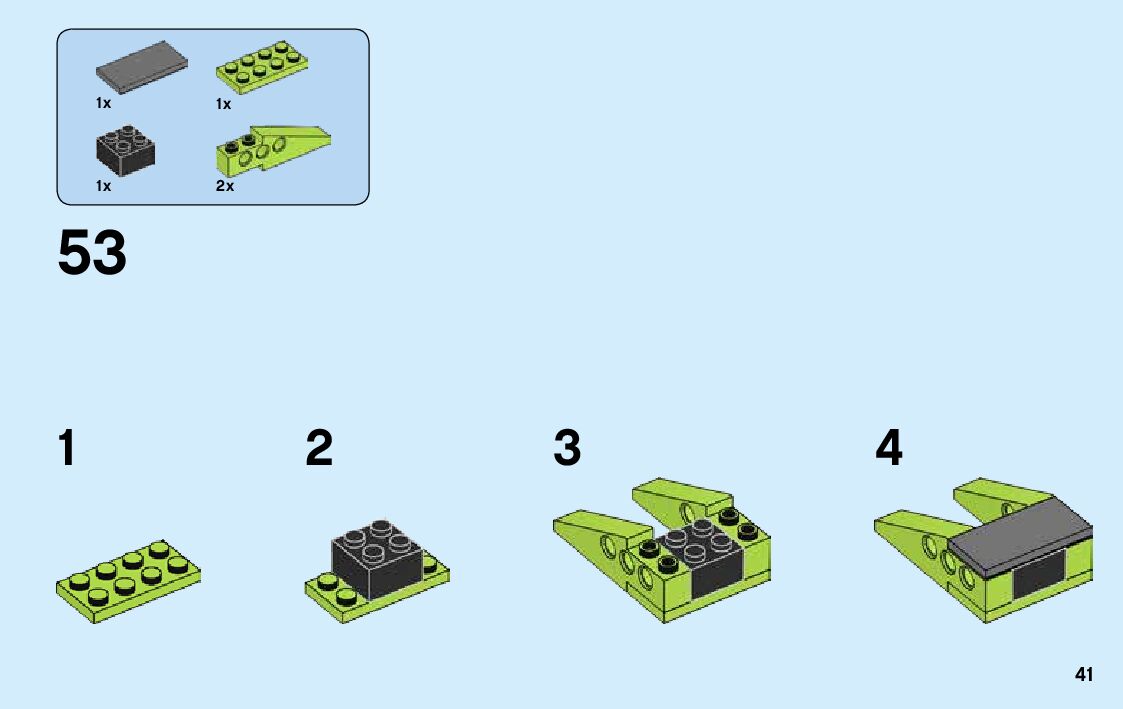 1x
1x
1x
2x

53

1

2

3

4

41