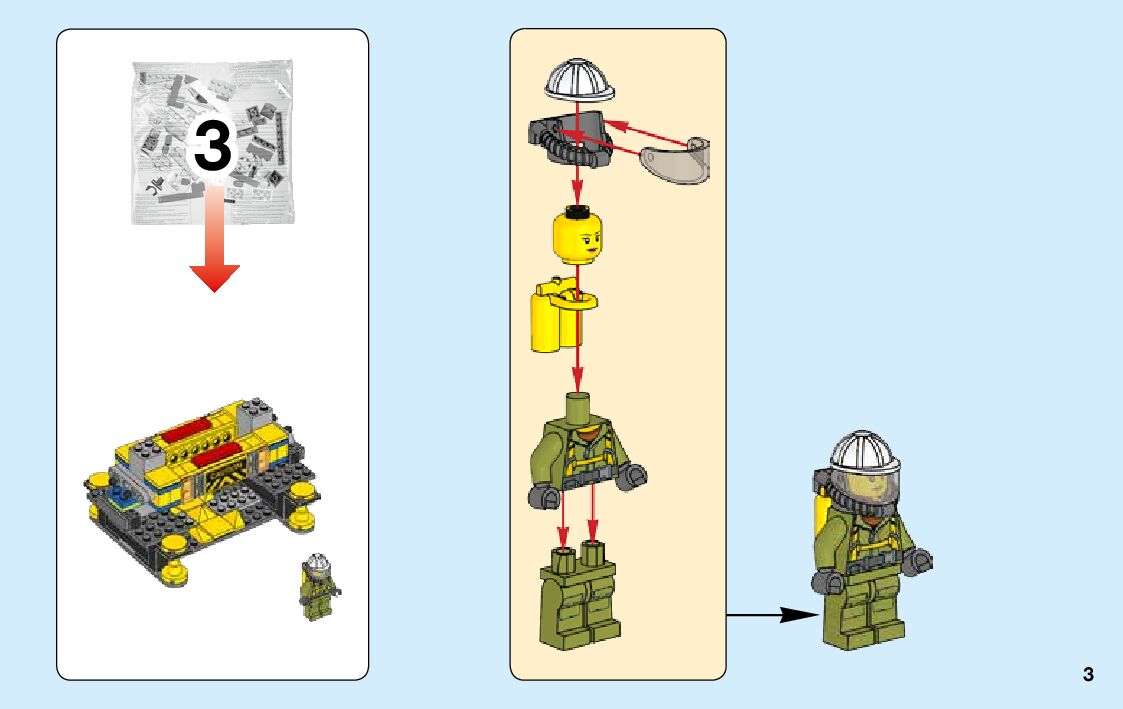 3

3