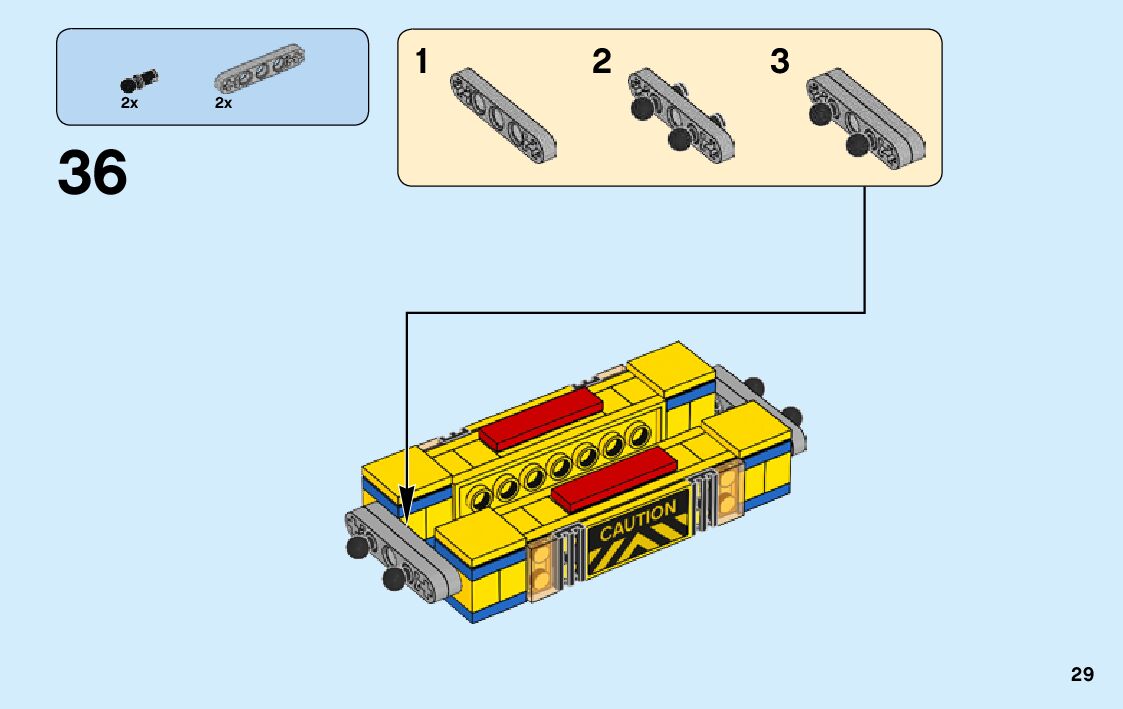 2x 2x

36

1 2 3

CAUTION

29