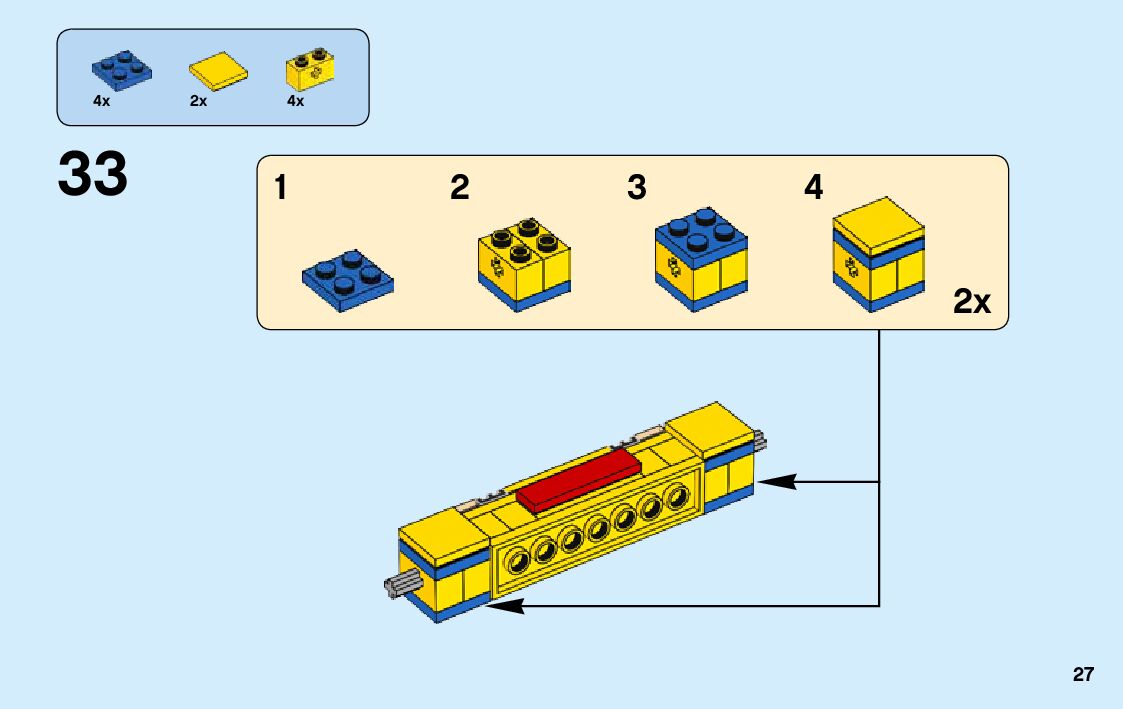 4x
2x
4x

33

1
2
3
4

2x

27