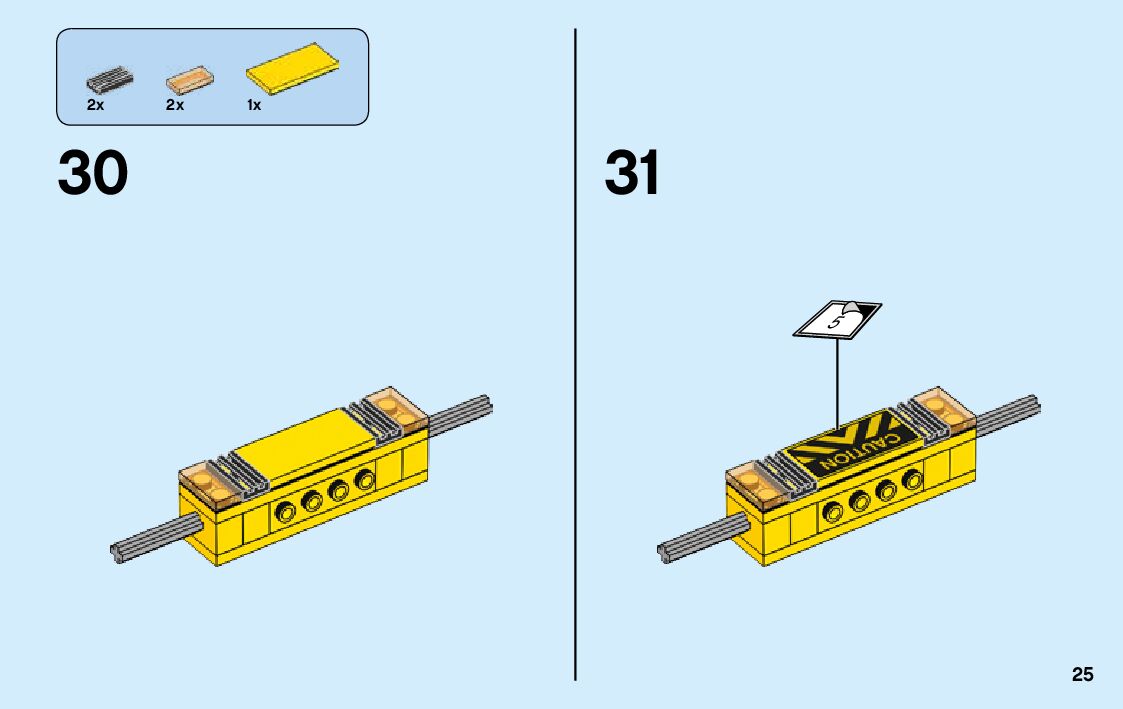 2x 2x 1x

30

31

5

CAUTION

25