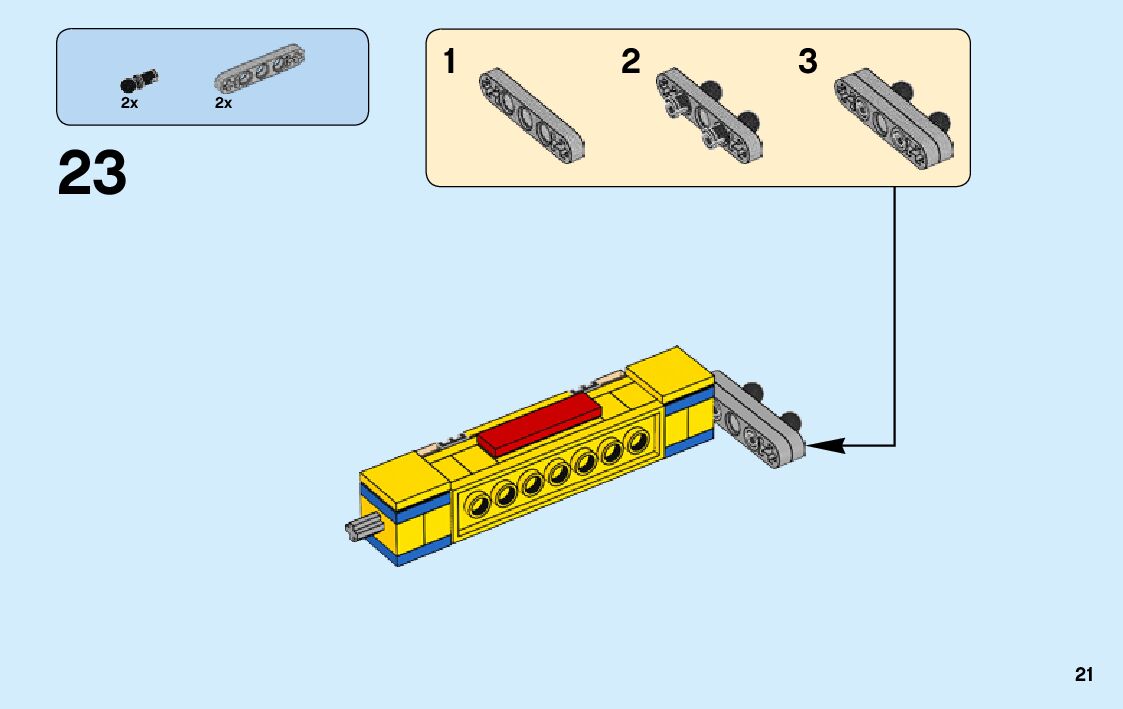 2x 2x

23

1 2 3

21