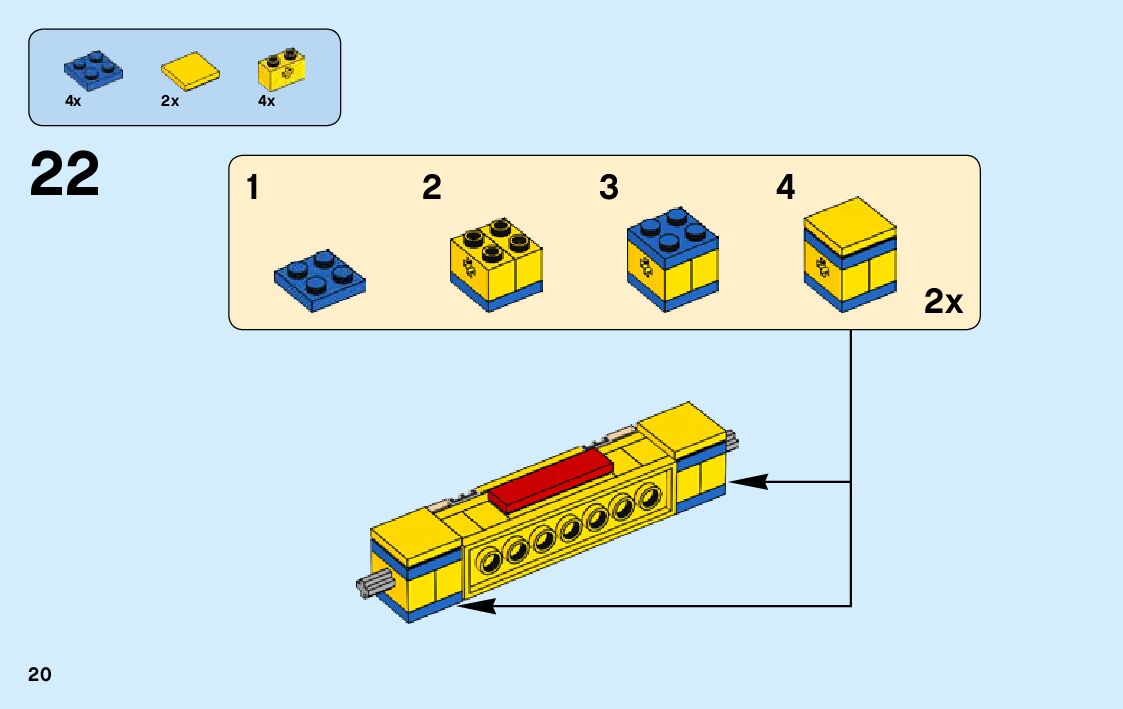 4x 2x 4x

22

1 2 3 4

2x

20