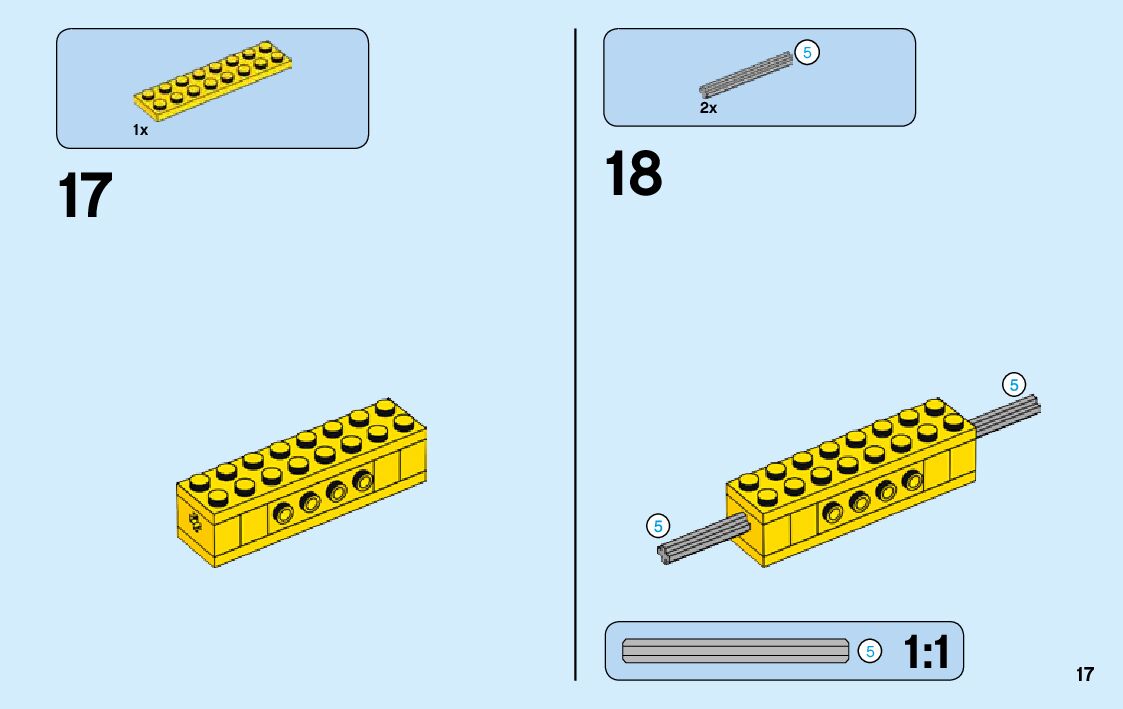 1x

17

5
2x

18

5

5

5 1:1

17