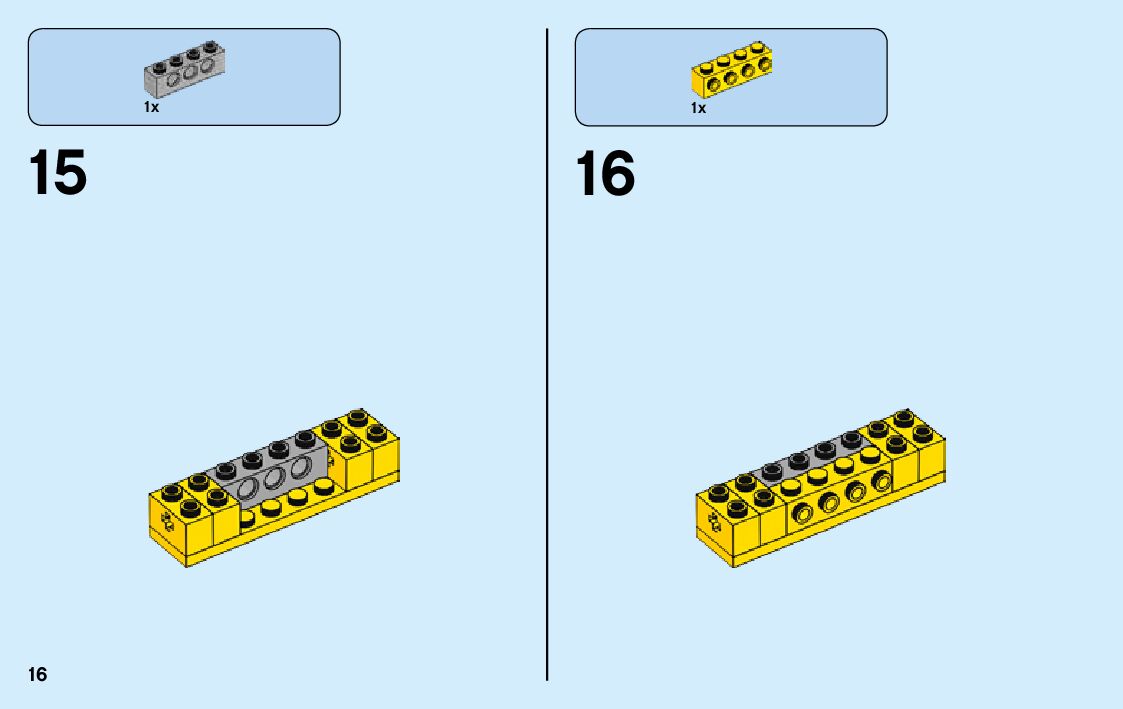 1x

15

1x

16

16