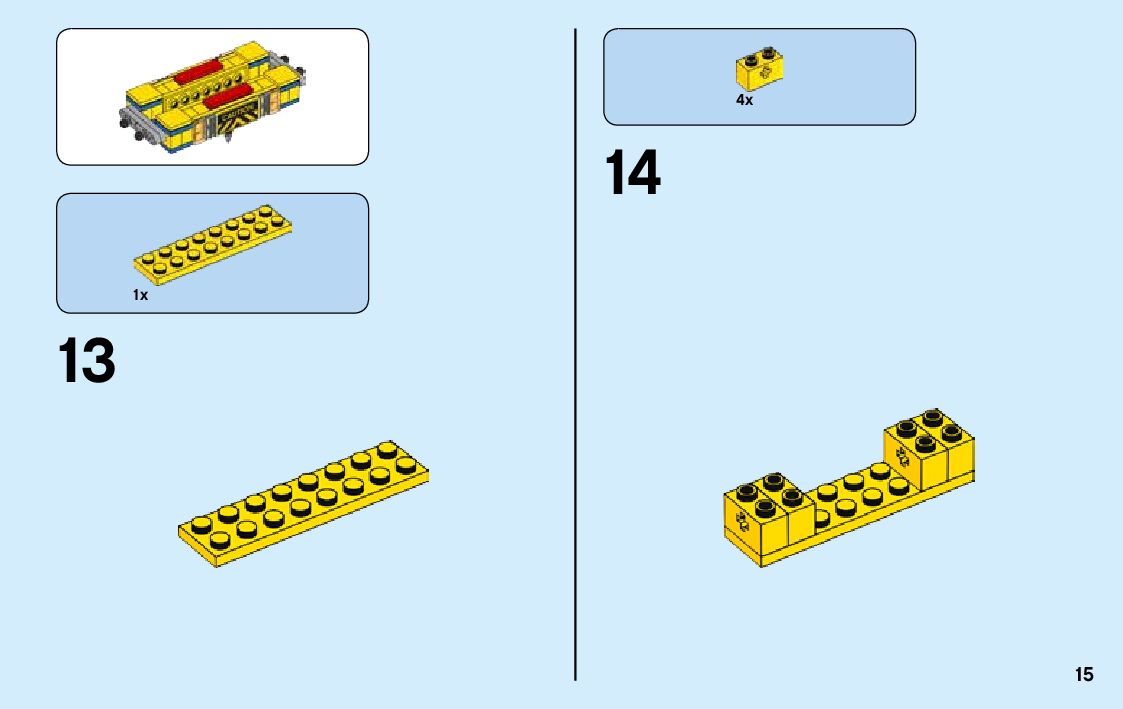 1x

13

4x

14

15