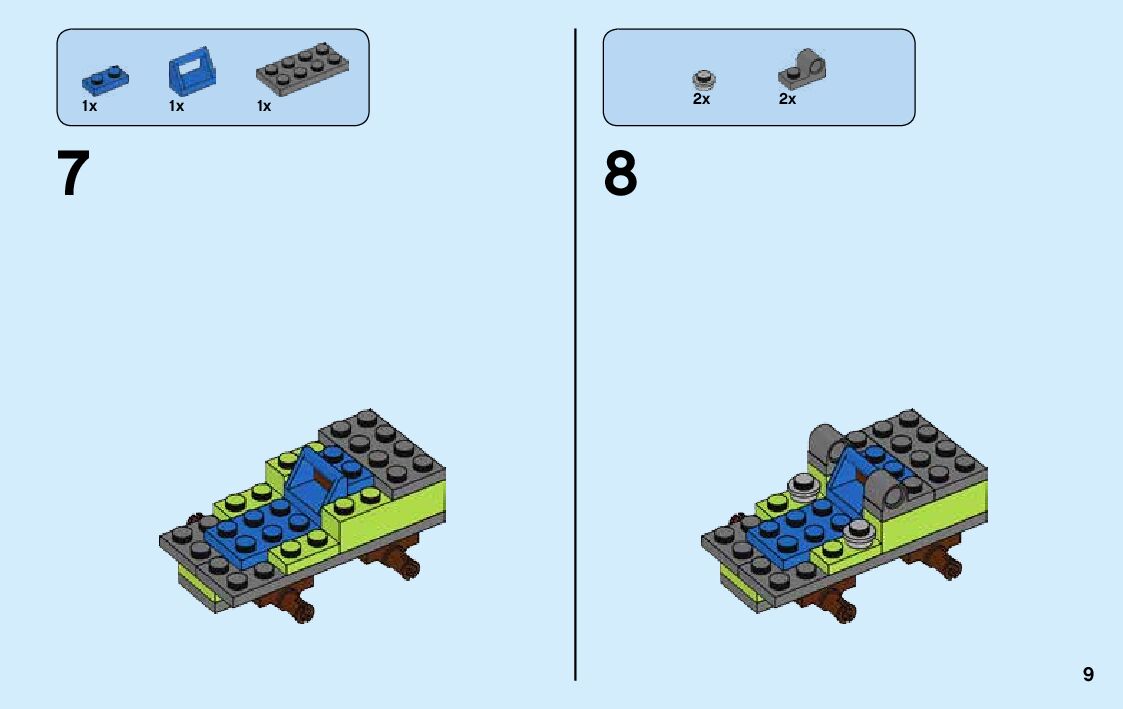 1x 1x 1x

7

2x 2x

8

9