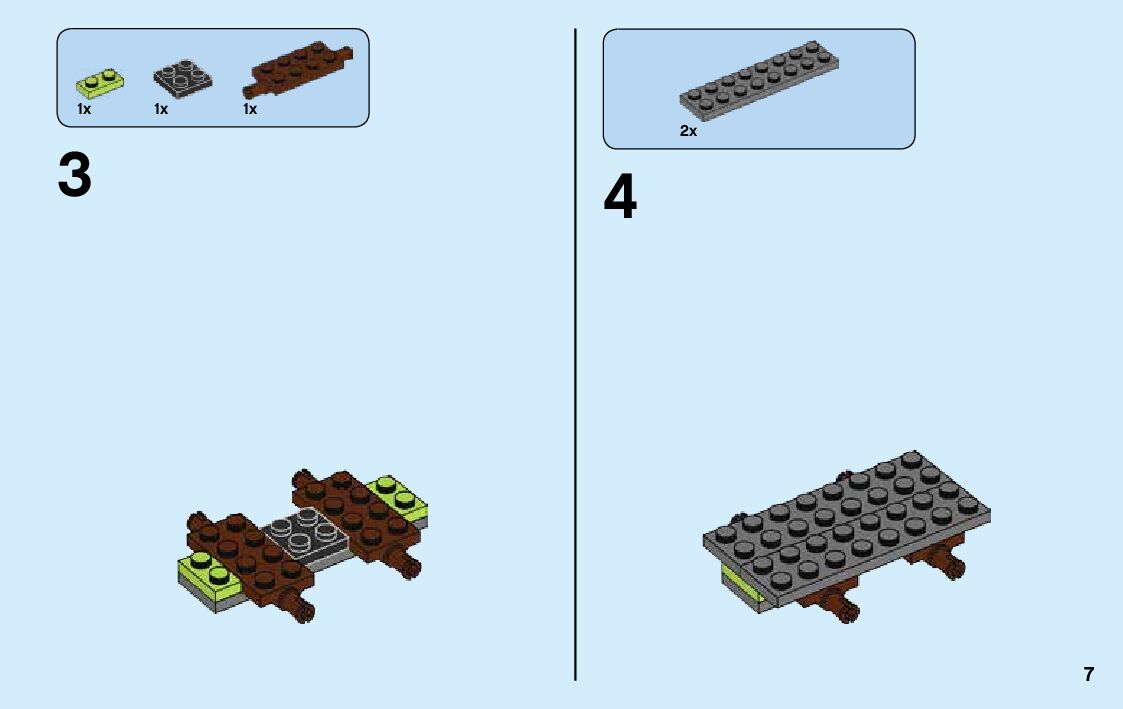 1x 1x 1x

3

2x

4

7