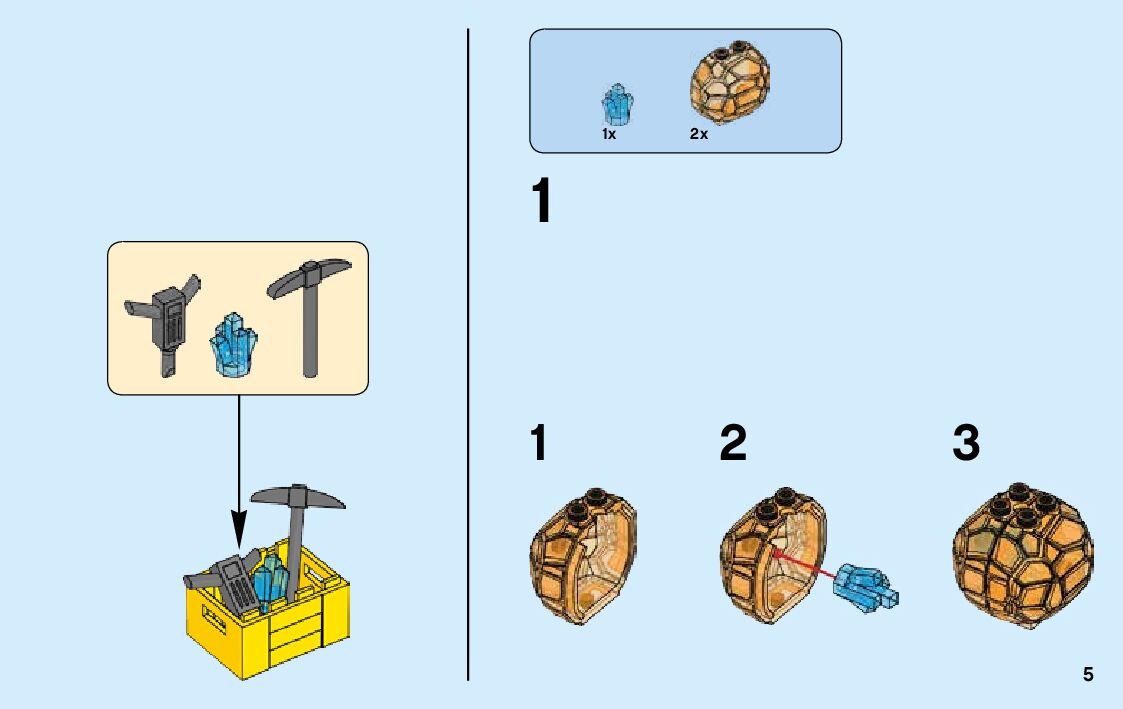 1x 2x

1

1

2

3

5