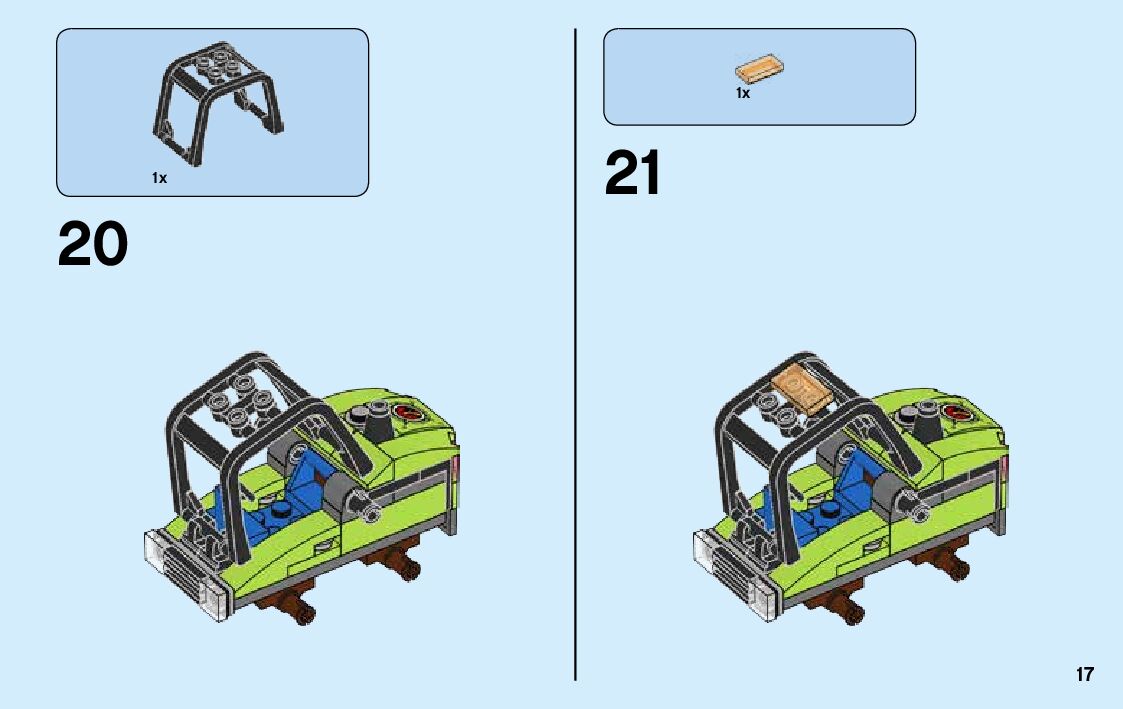 1x

20

1x

21

17