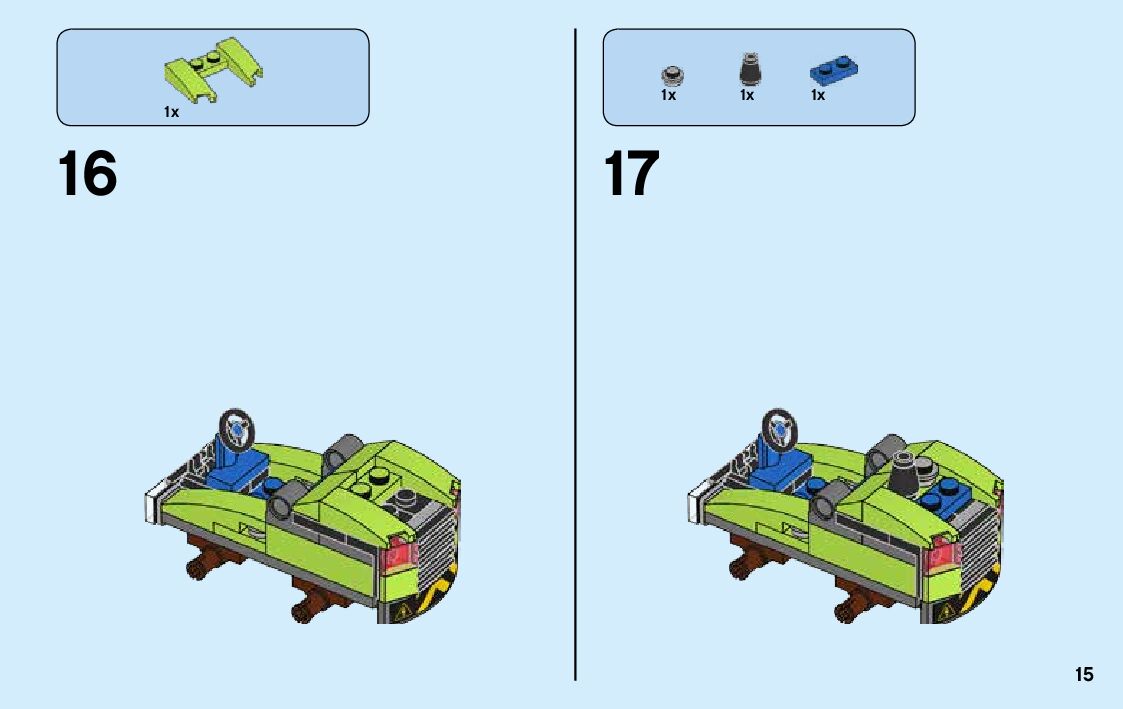 1x

16

1x 1x 1x

17

15