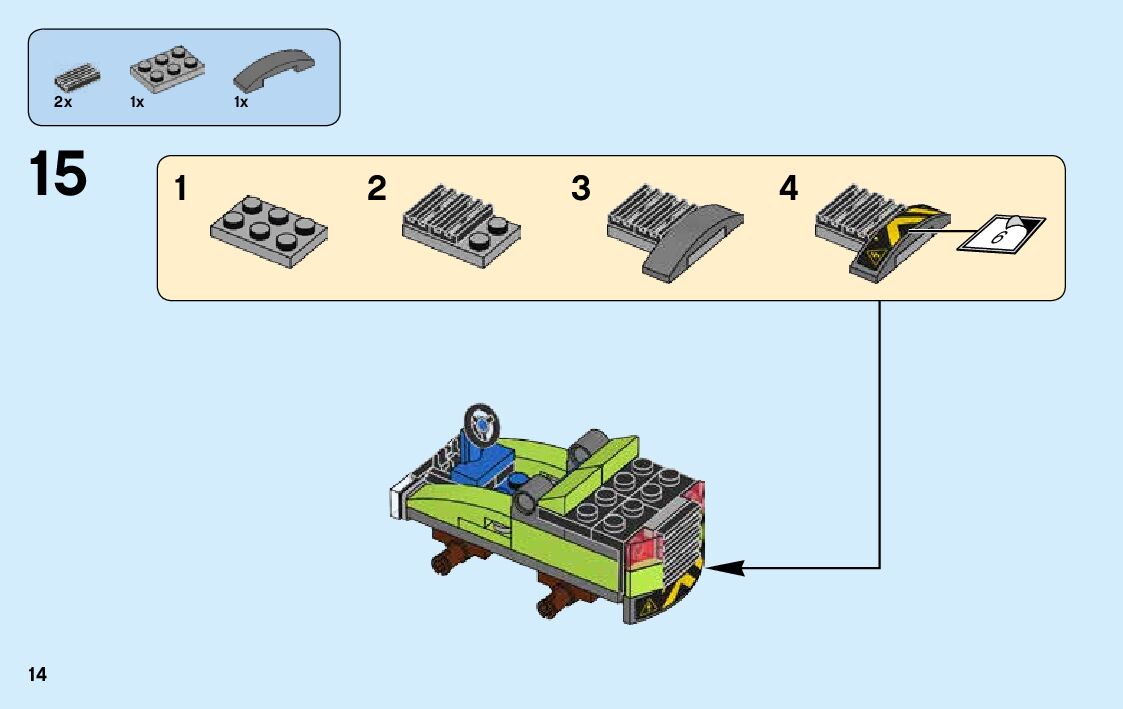 2x
1x
1x

15

1
2
3
4
6

14