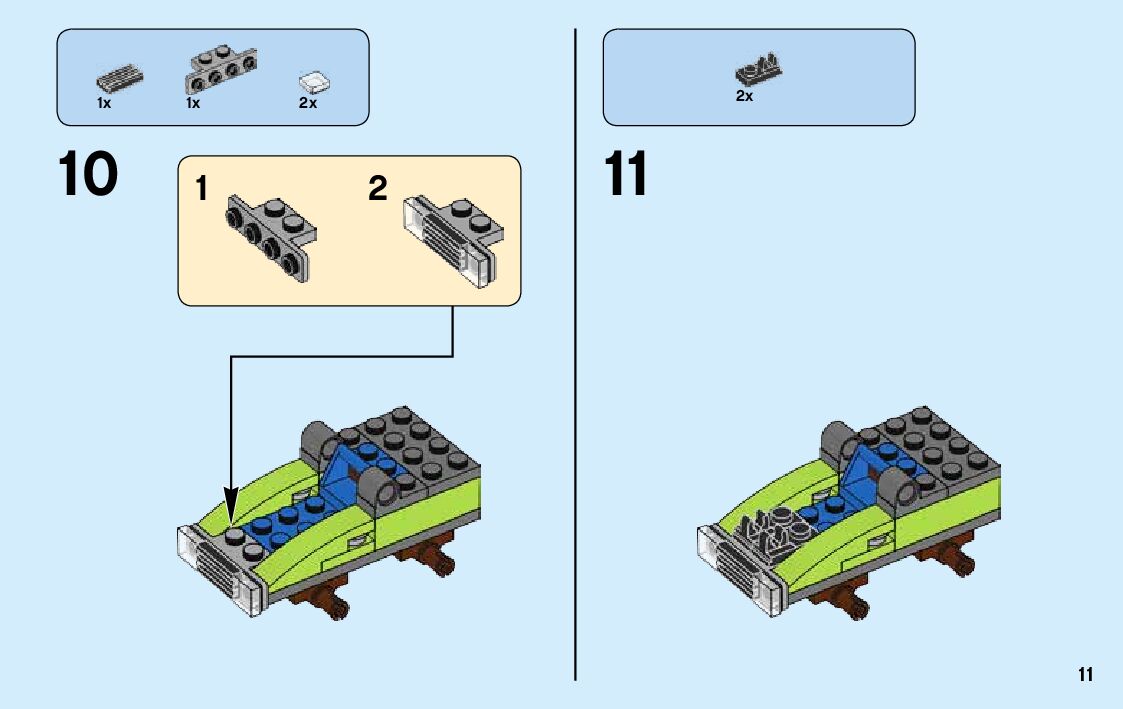 1x 1x 2x

10

1

2

2x

11

11