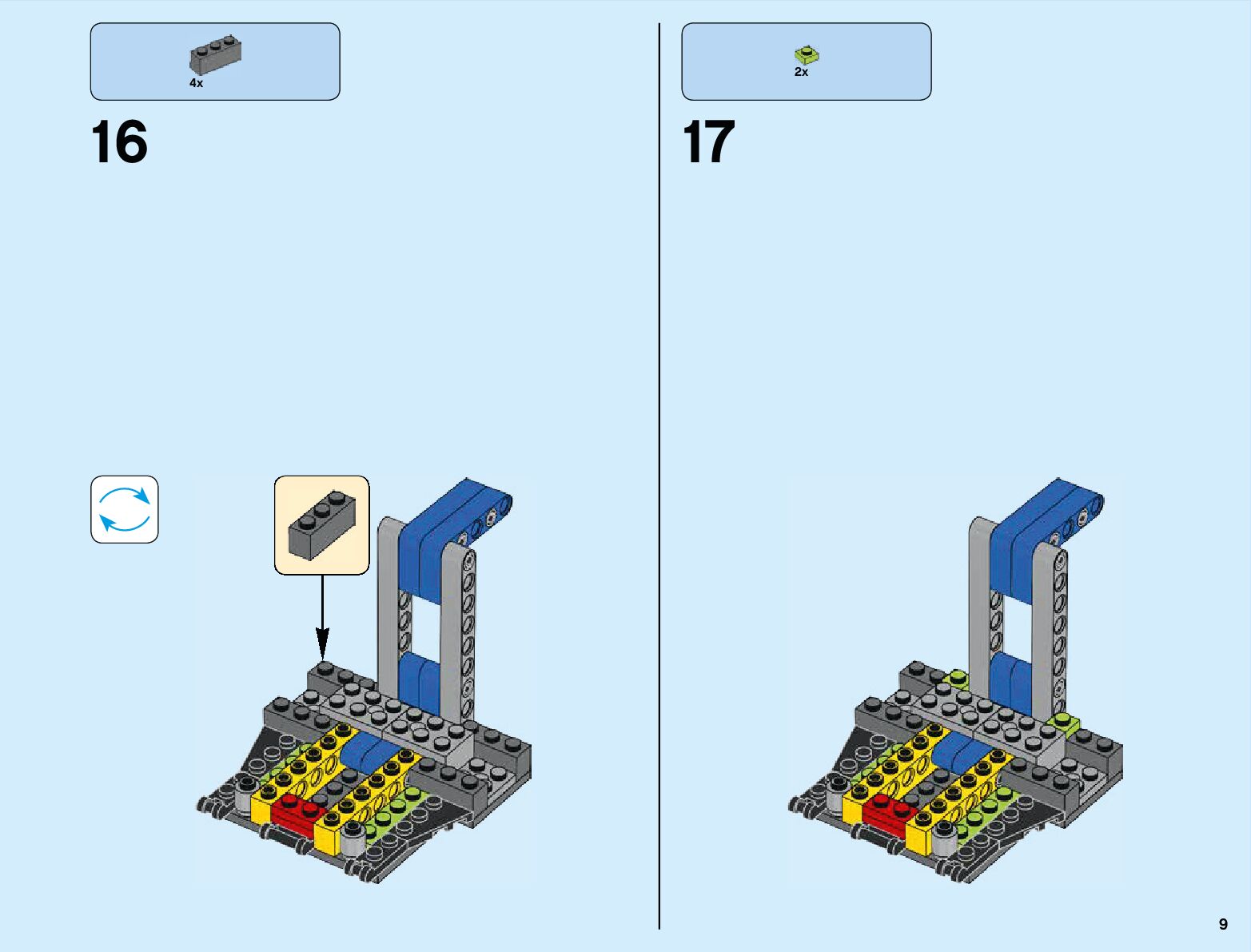 4x

16

2x

17

9