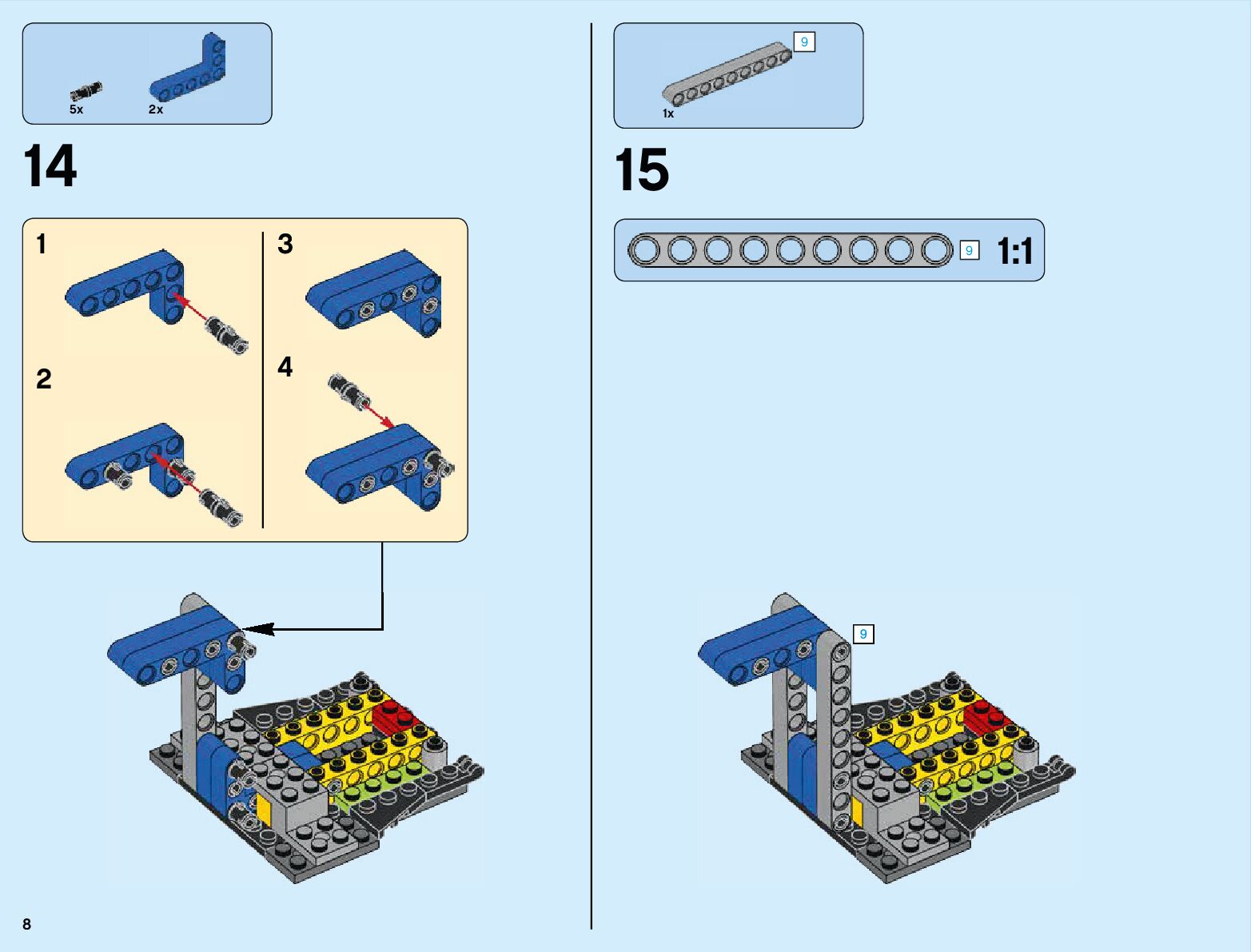 5x
2x

14

1
2
3
4

9
1x

15

9
1:1

9

8