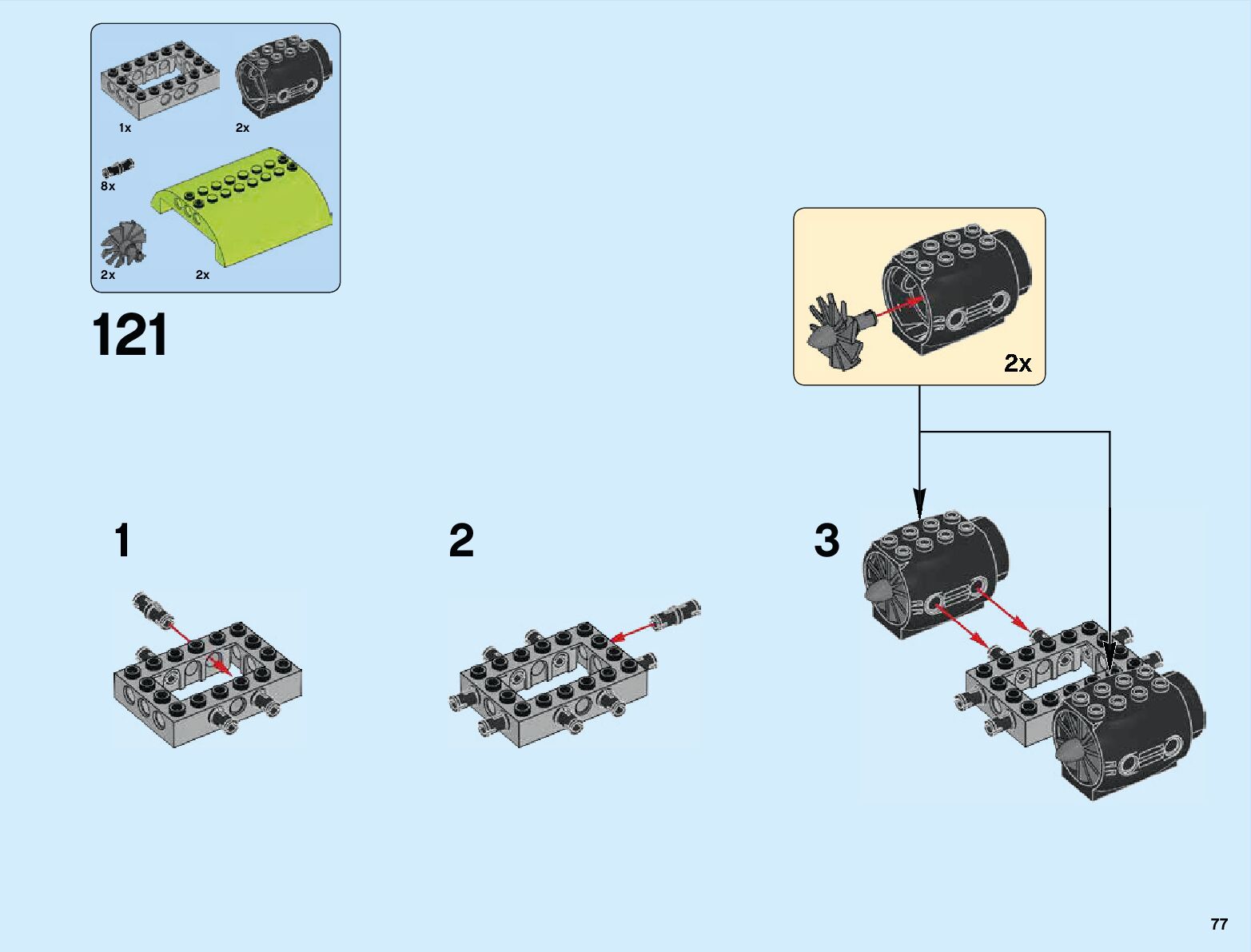 1x

2x

8x

2x

2x

121

2x

1

2

3

77