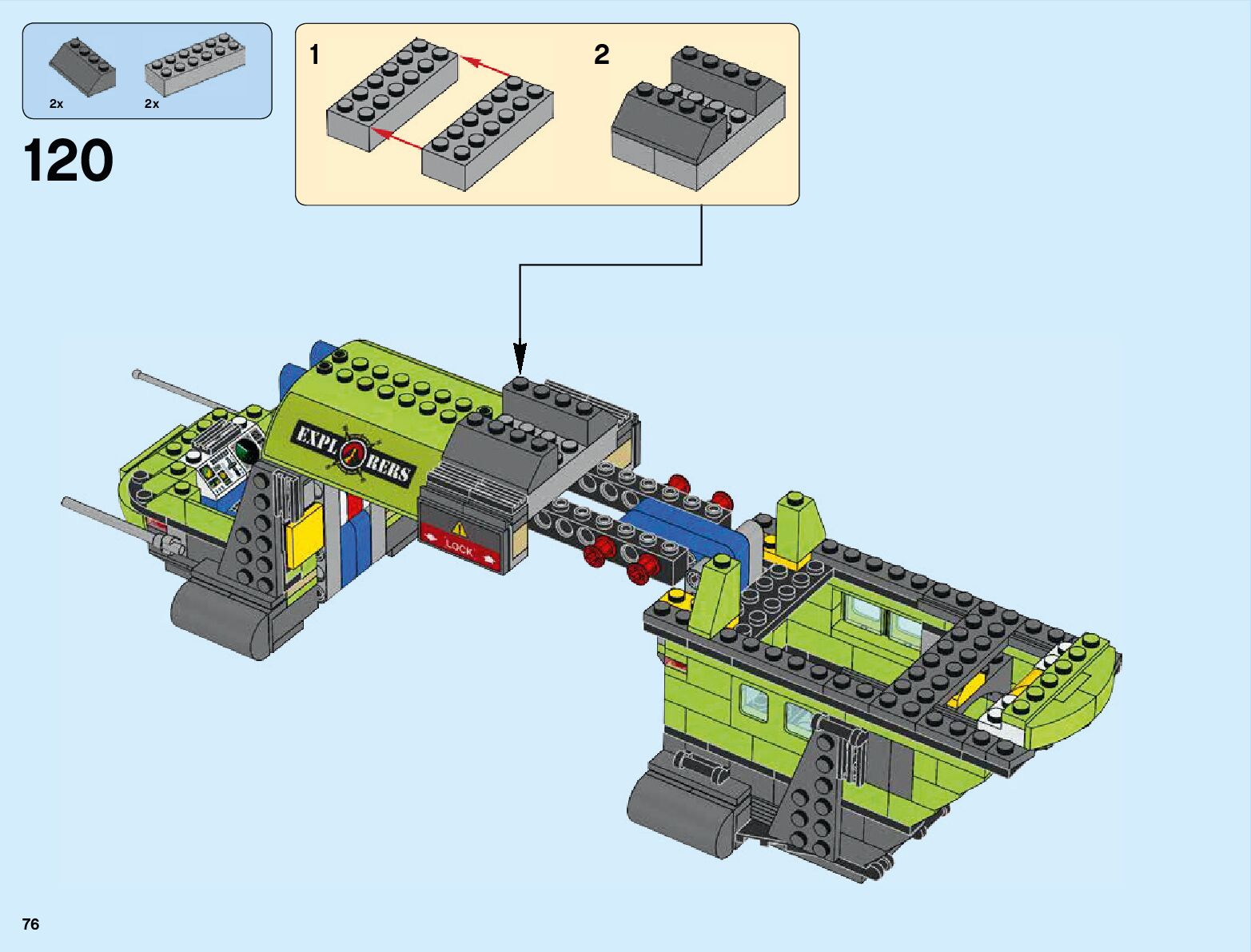 2x 2x

120

1

2

EXPL RERS

LOCK

76