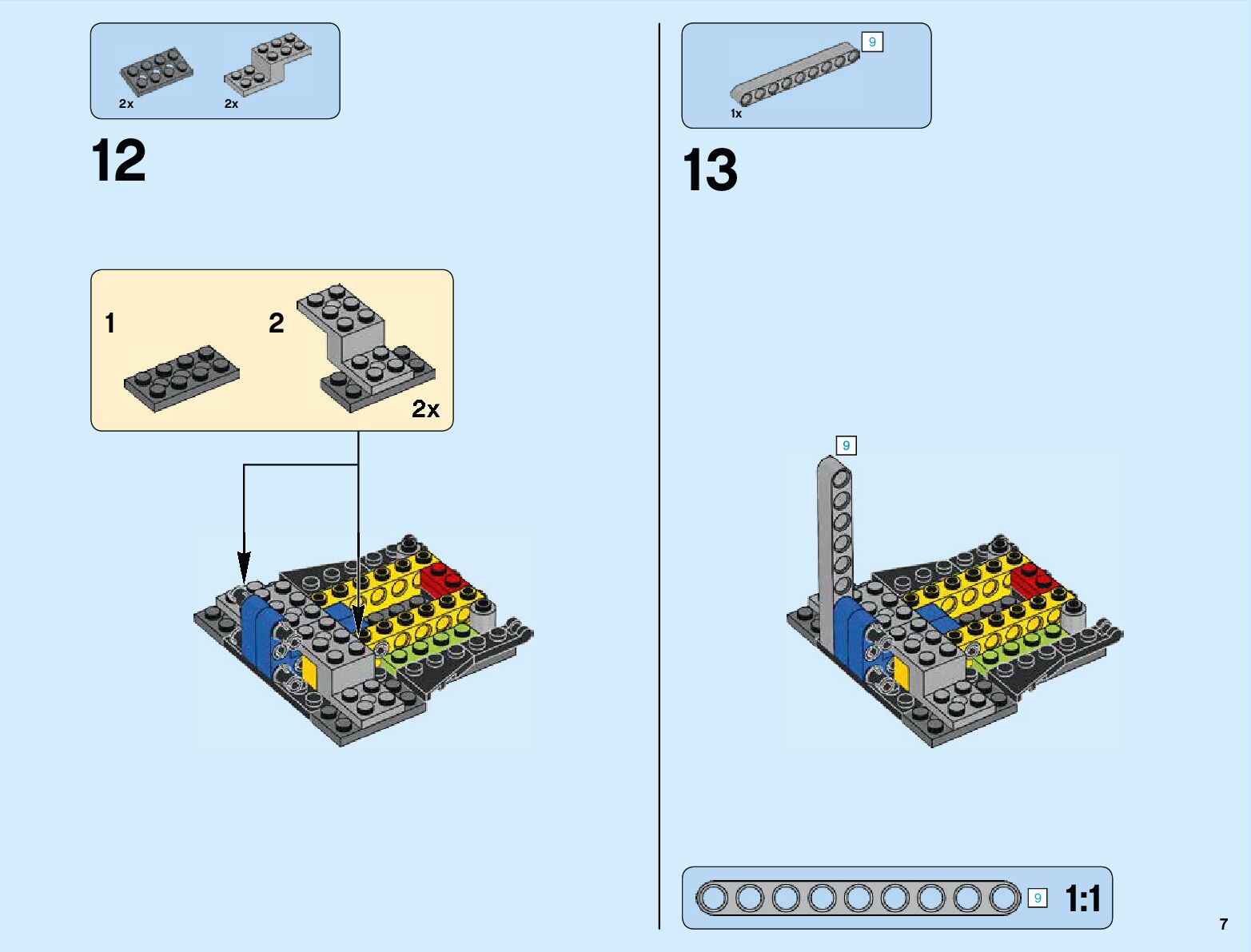 2x 2x

12

1

2

2x

9

1x

13

9

9

1:1

7