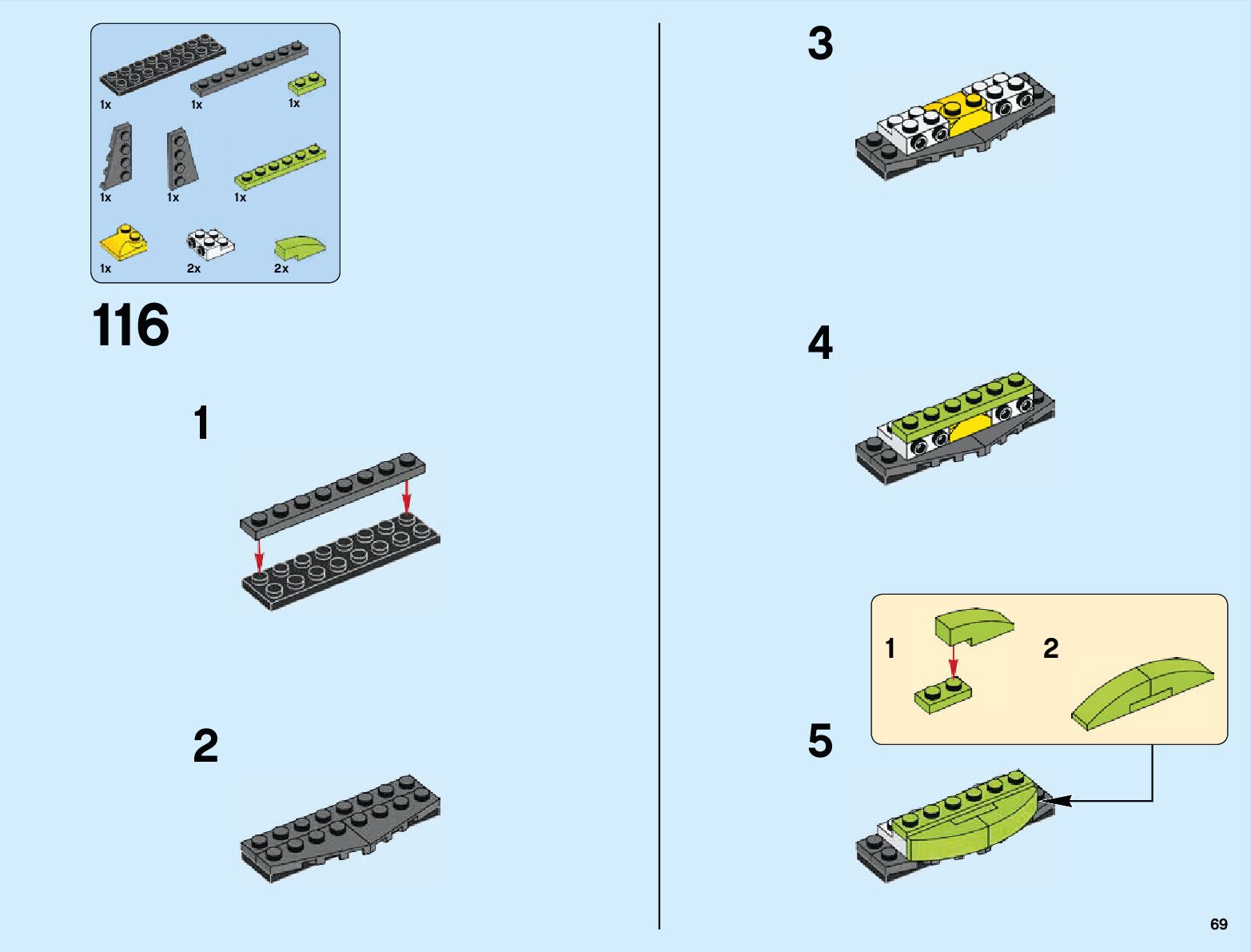 1x
1x
1x
1x
1x
1x
1x
2x
2x

116

1

2

3

4

1
2

5

69