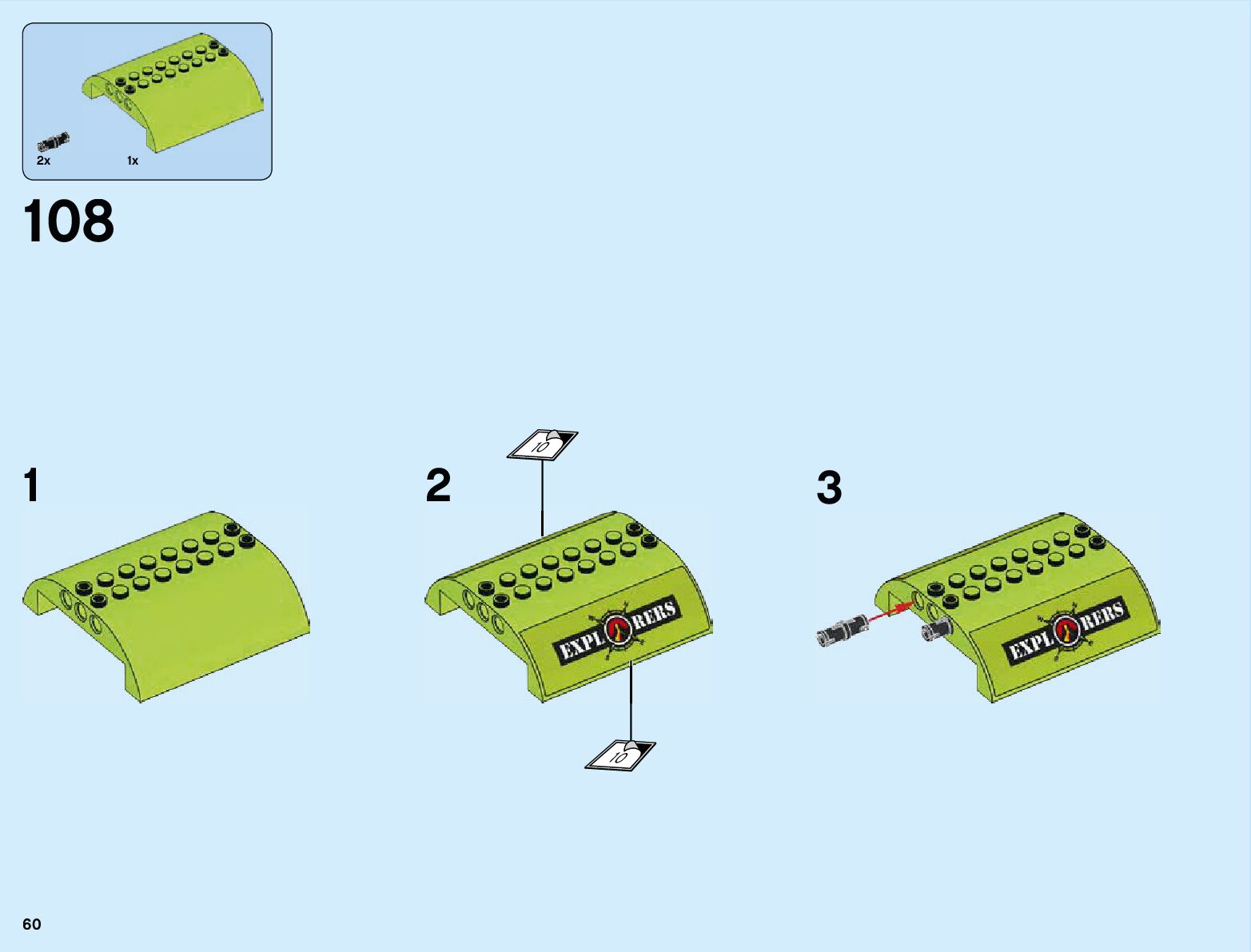 2x
1x

108

1

2

10

EXPL RERS

10

3

EXPL RERS

60