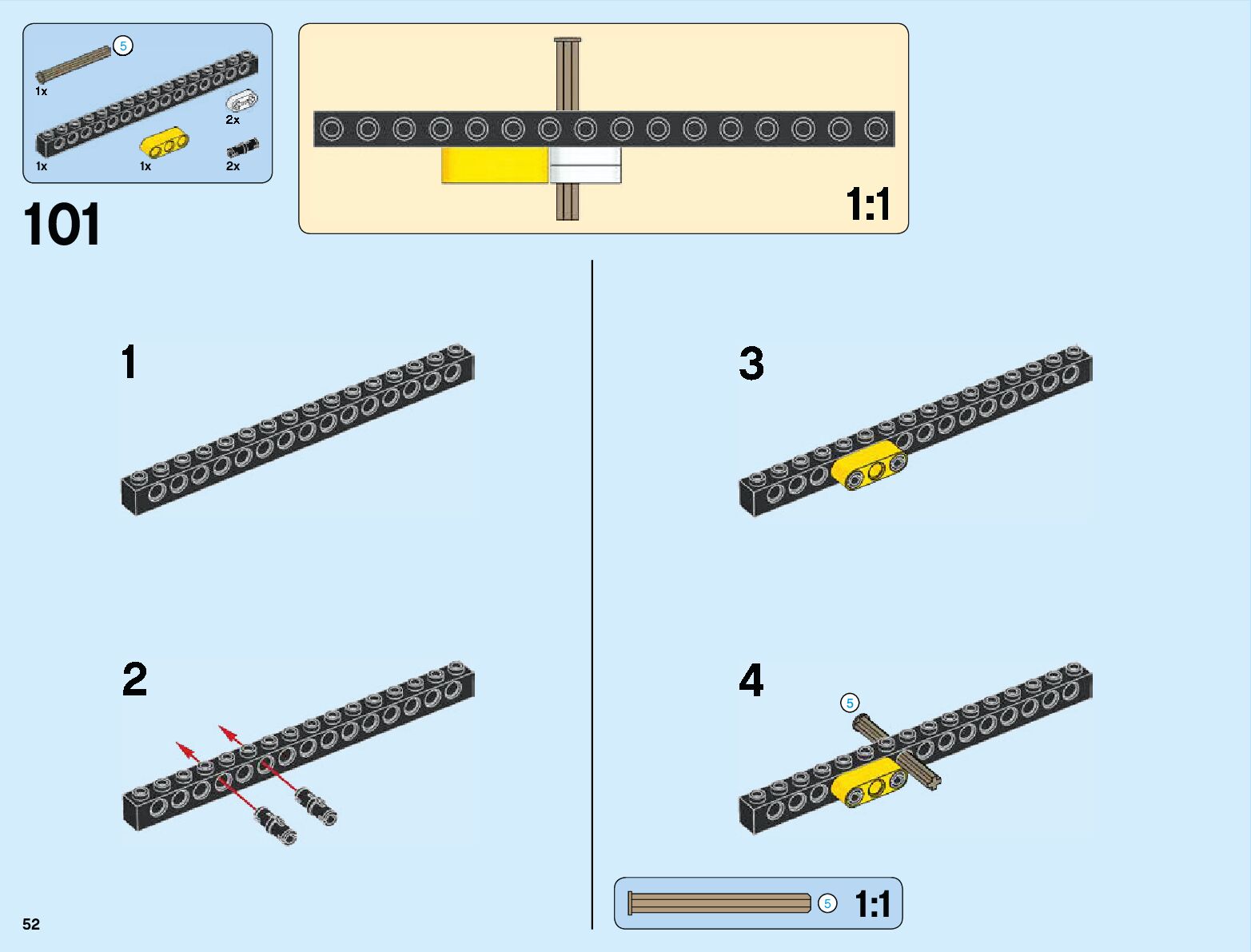 5
1x
2x
1x
1x
2x

101

1:1

1

3

2

4

5

5 1:1

52