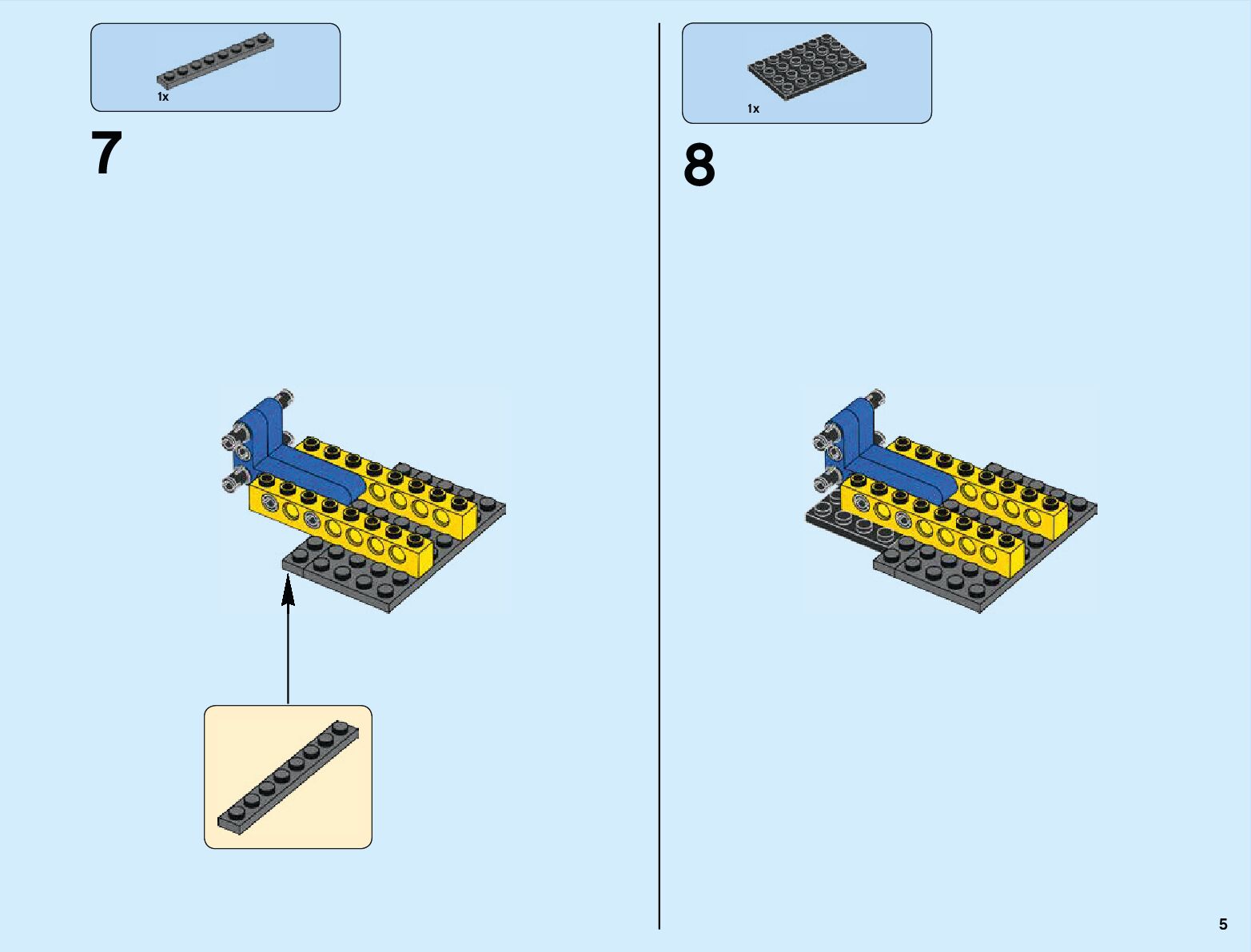 1x

7

1x

8

5