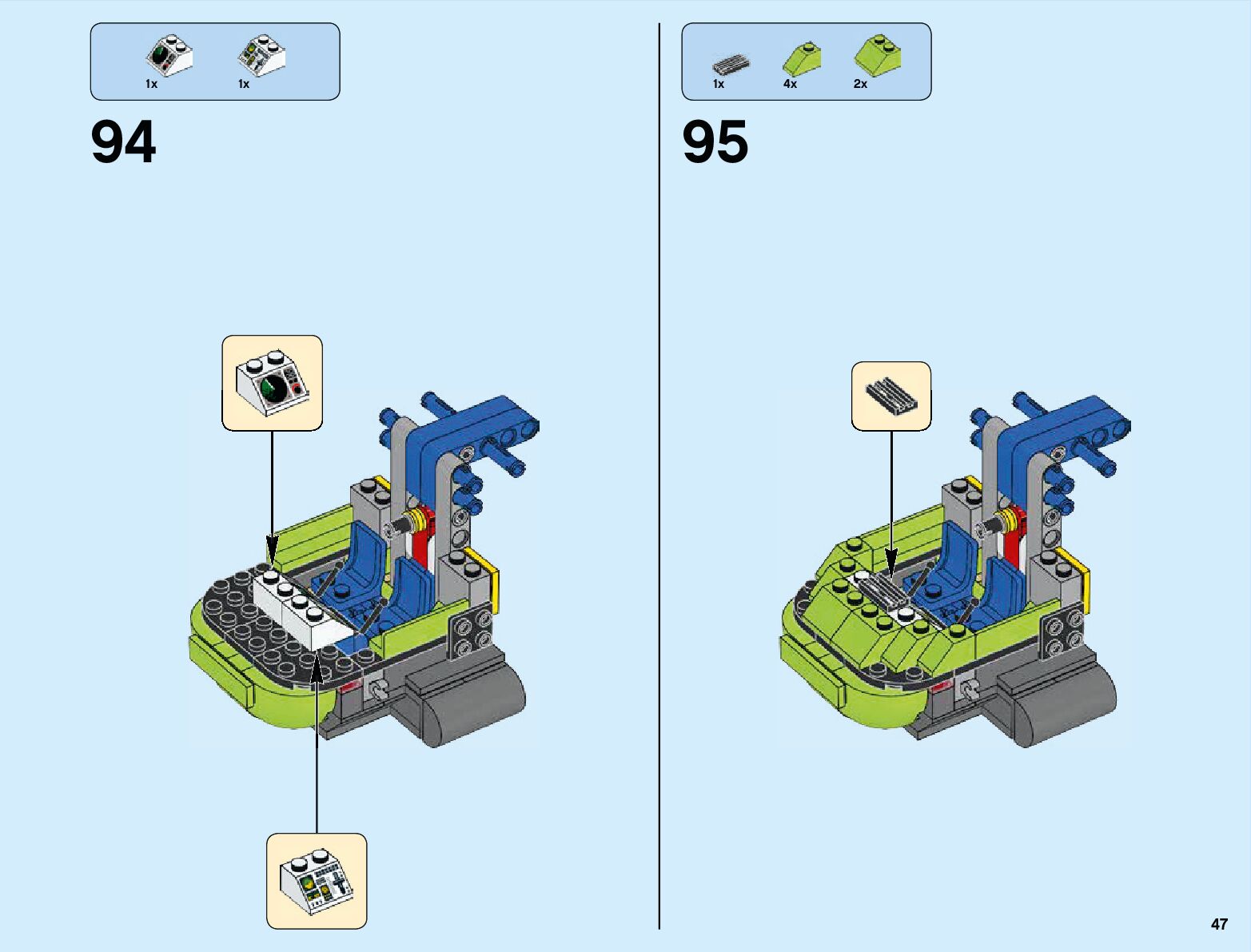 1x 1x

94

1x 4x 2x

95

47