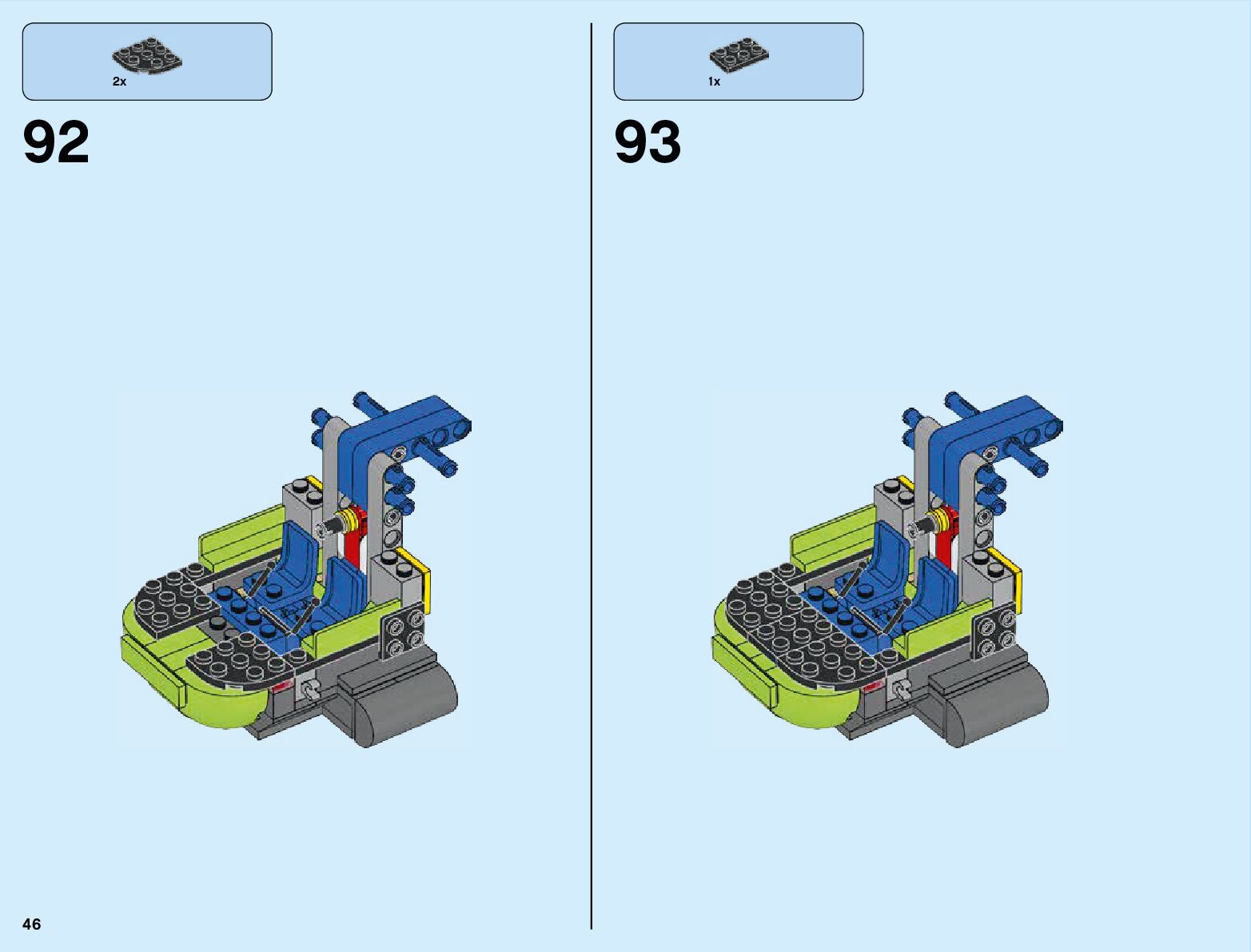 2x

92

1x

93

46