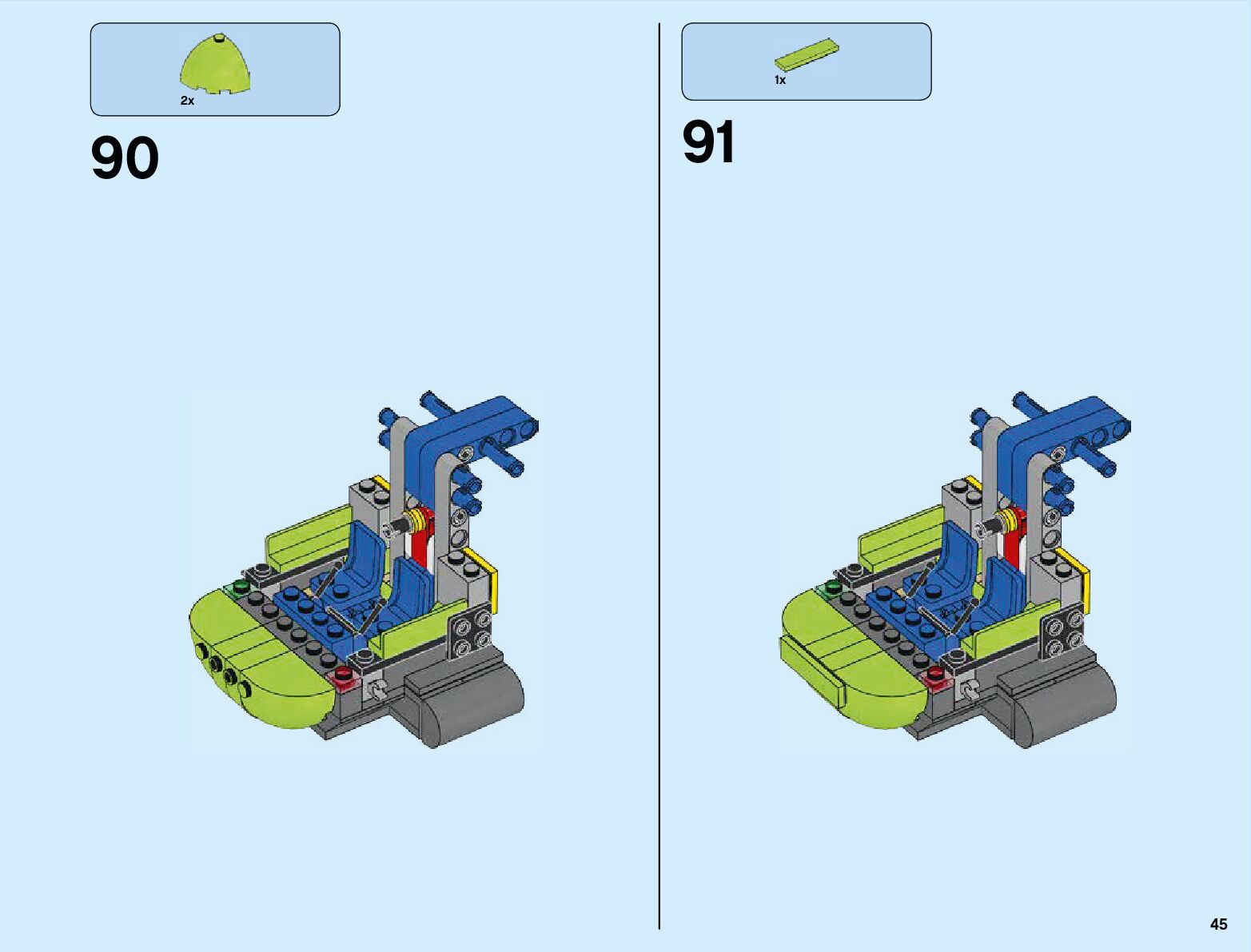 2x

90

1x

91

45