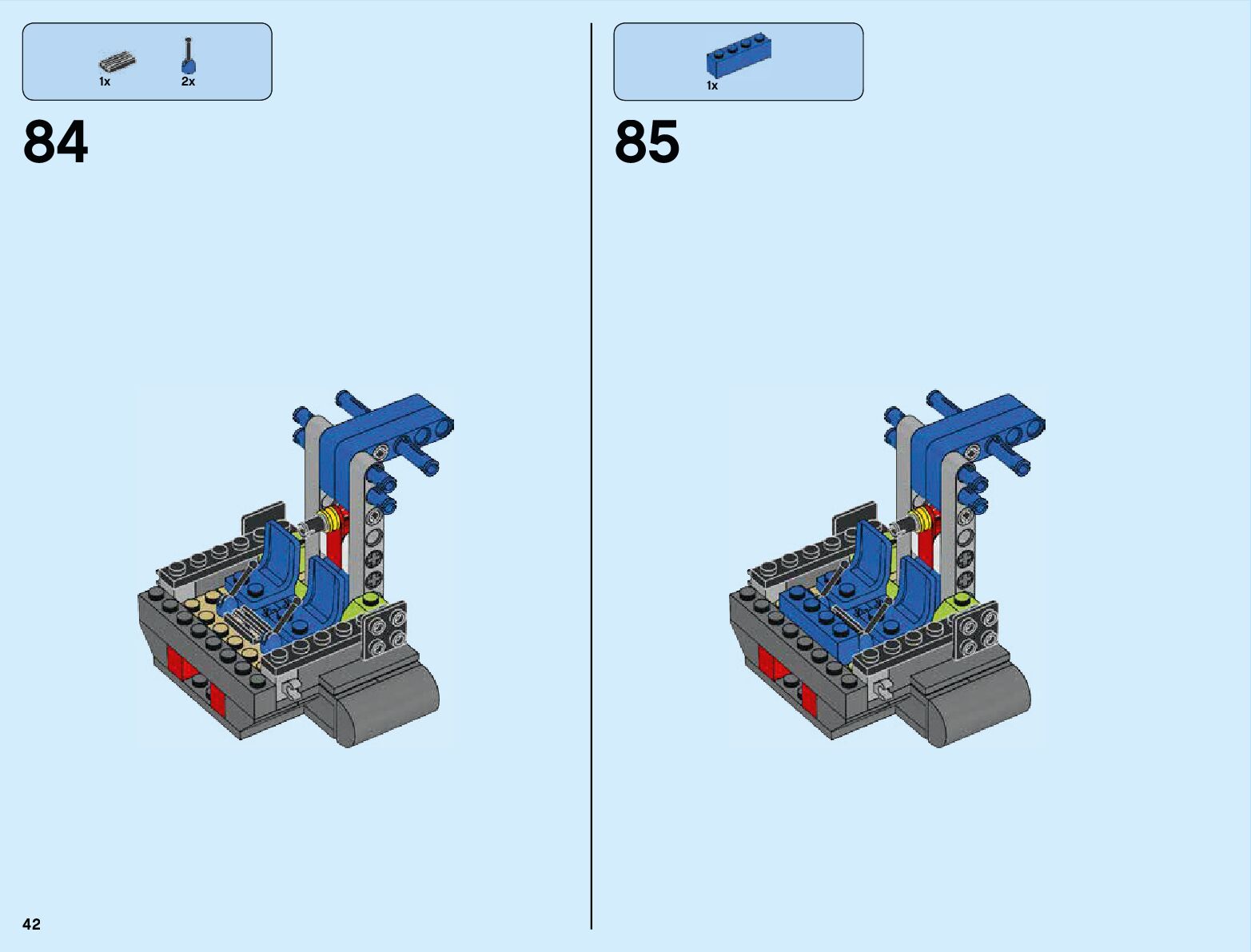 1x 2x

84

1x

85

42