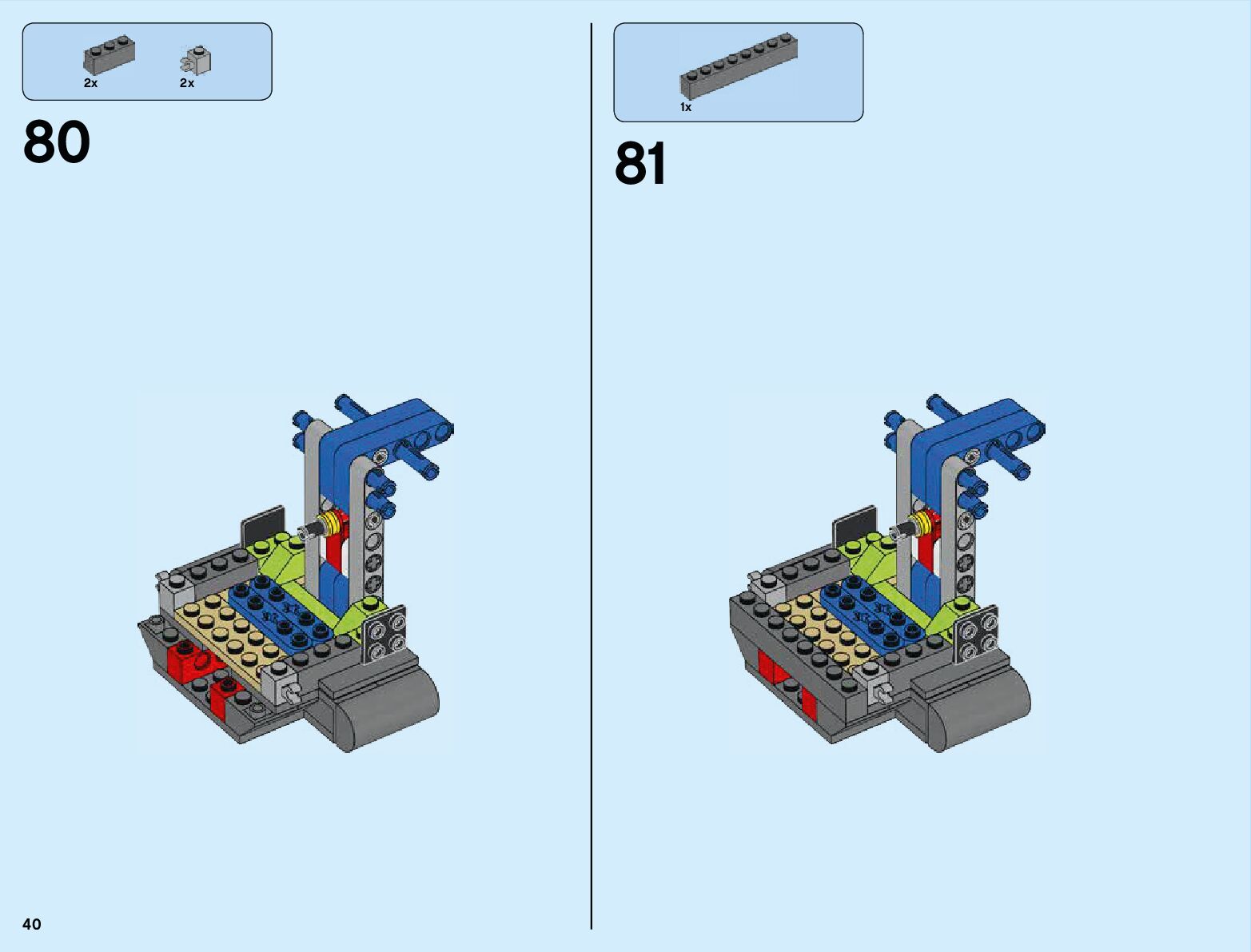 2x 2x

80

1x

81

40