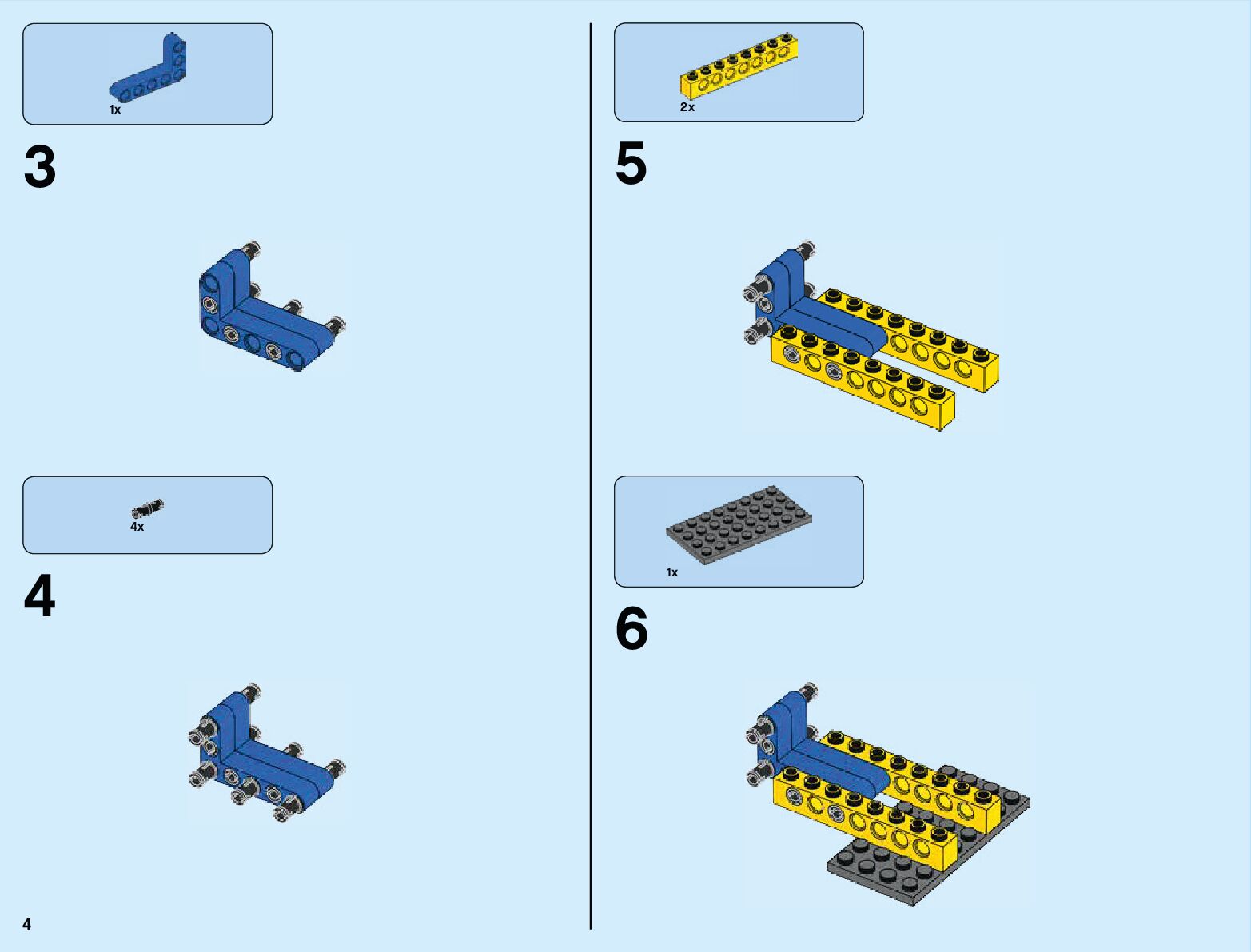 1x

3

4x

4

2x

5

1x

6

4