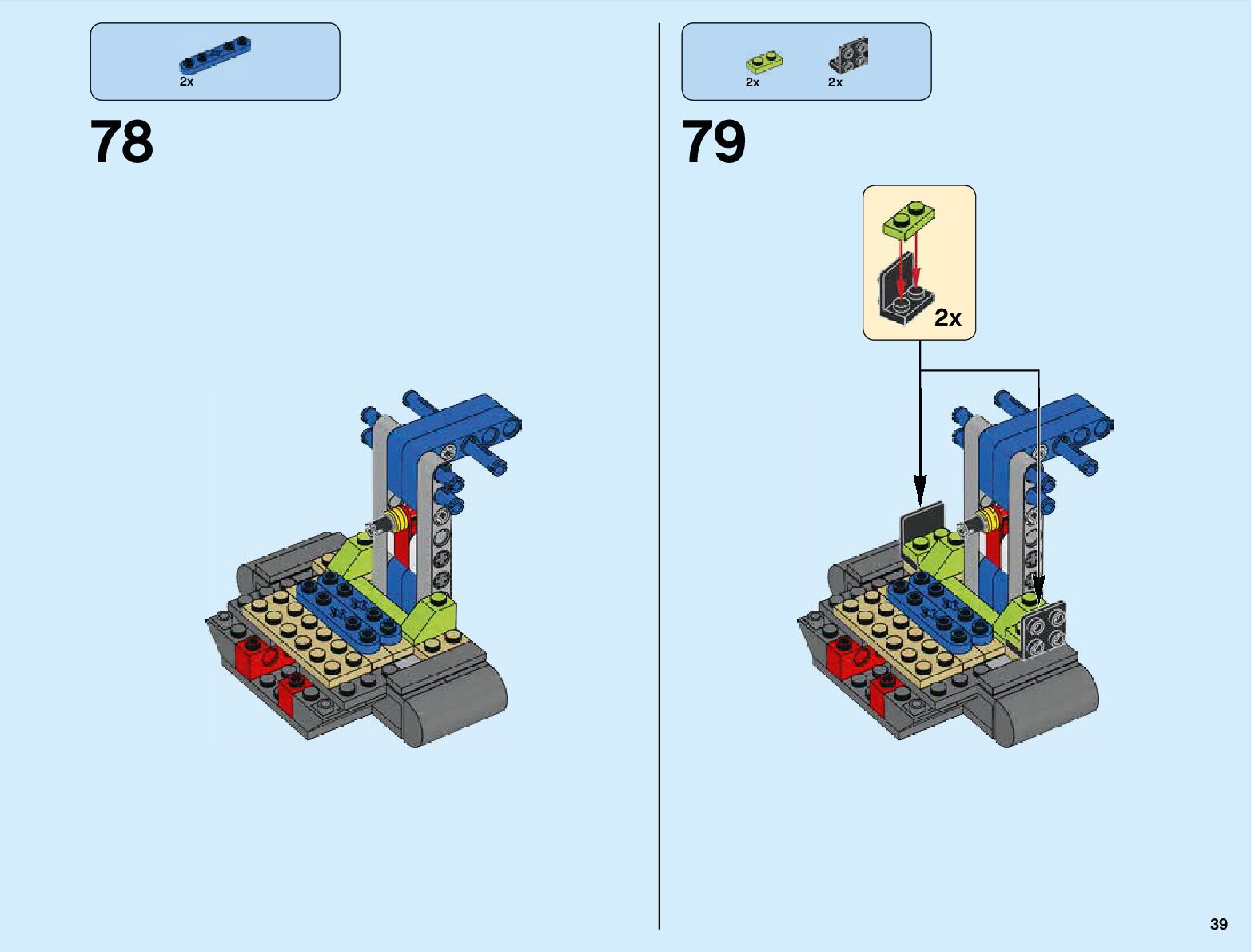 2x

78

2x 2x

79

2x

39