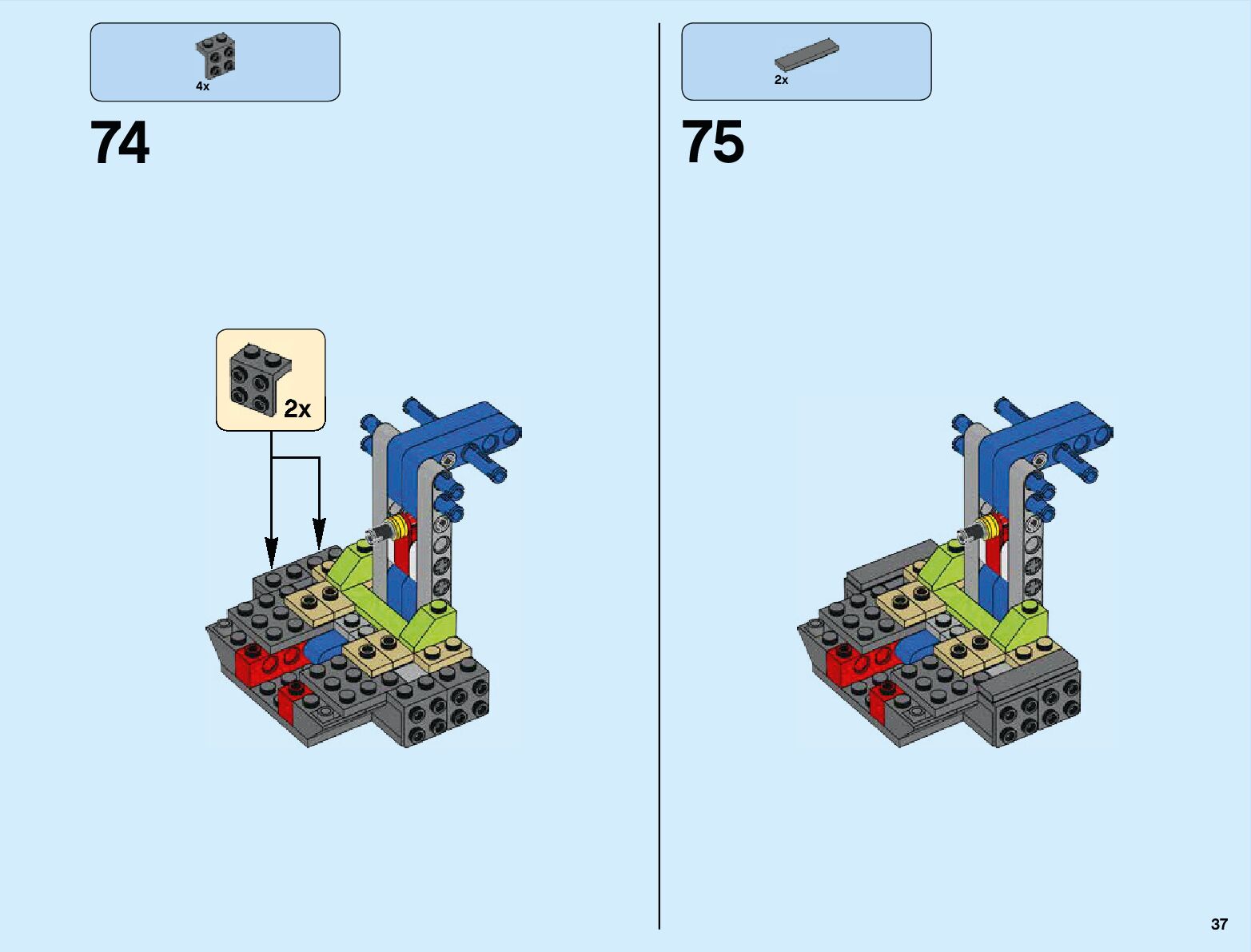 4x

74

2x

2x

75

37