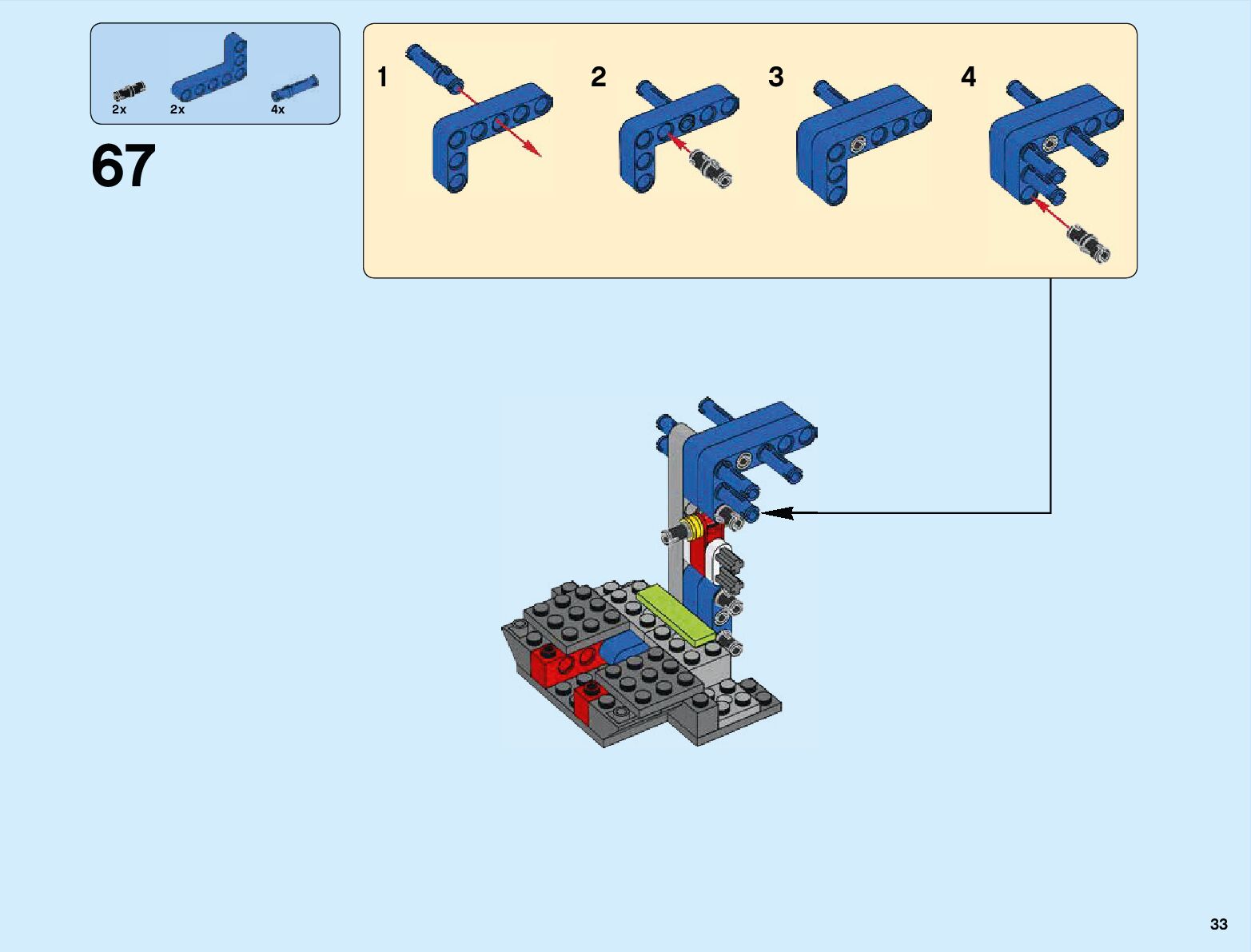 2x 2x 4x

67

1

2

3

4

33