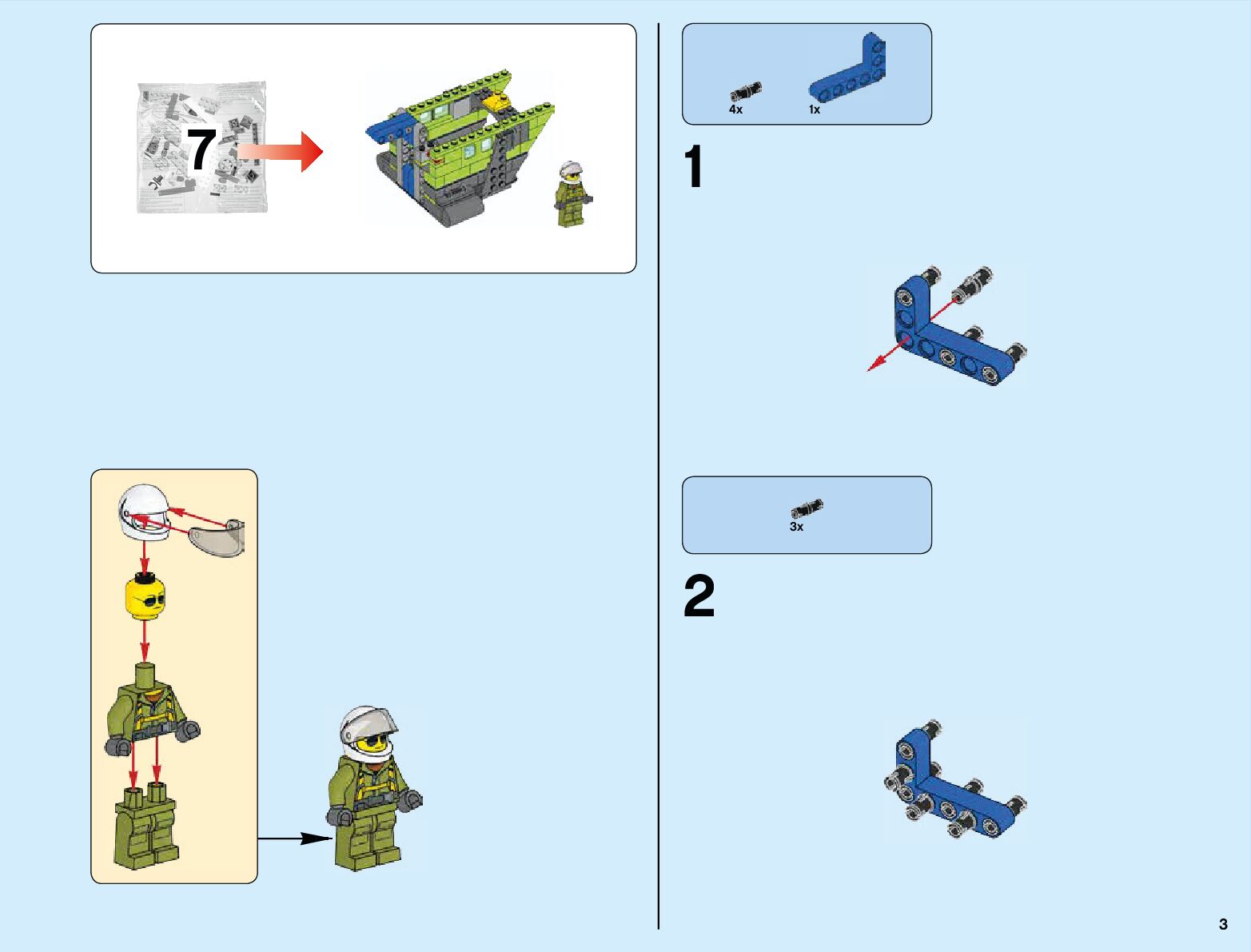 7

4x 1x

1

3x

2

3