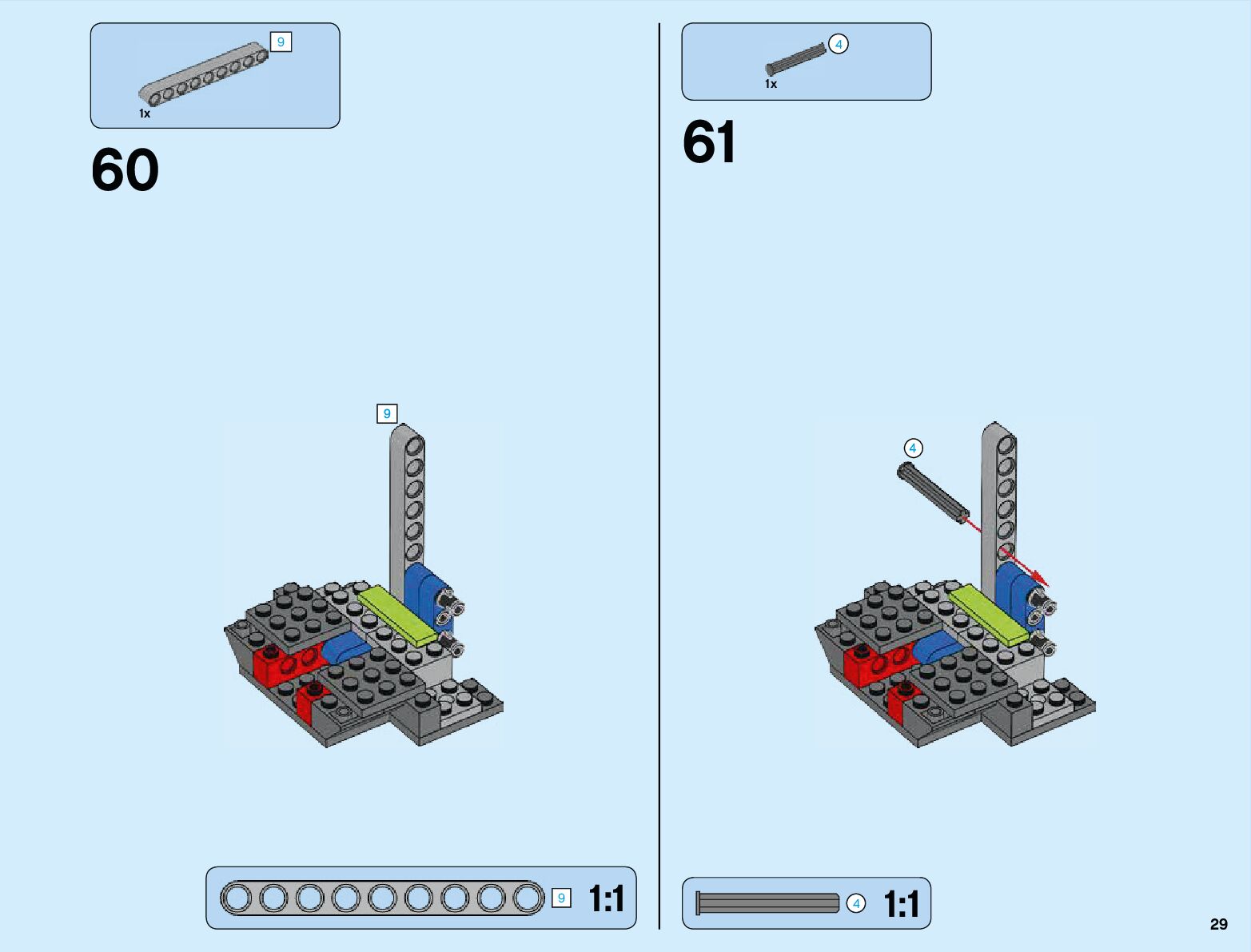 9
1x

60

9

9 1:1

4
1x

61

4

4 1:1

29