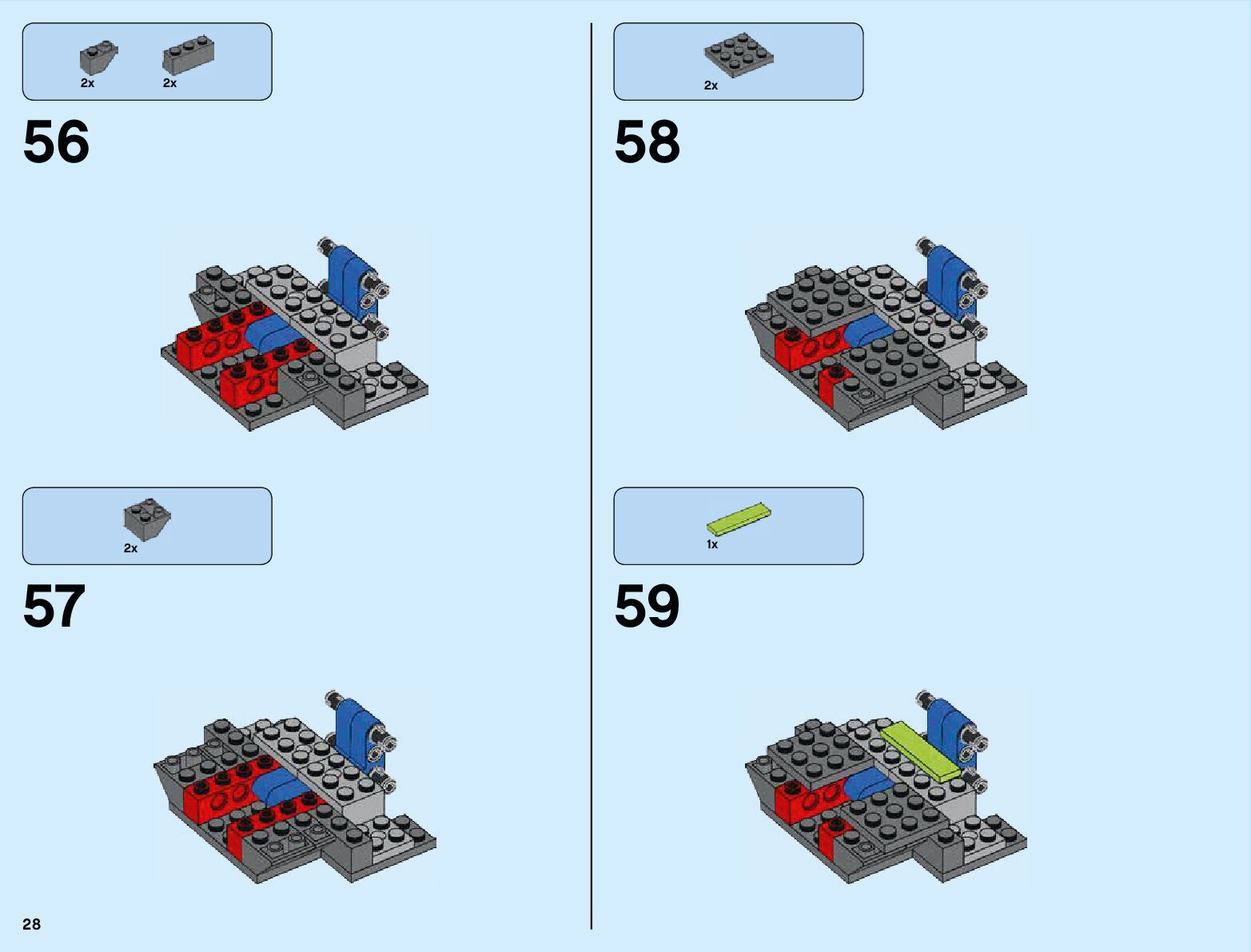 2x 2x

56

2x

57

2x

58

1x

59

28