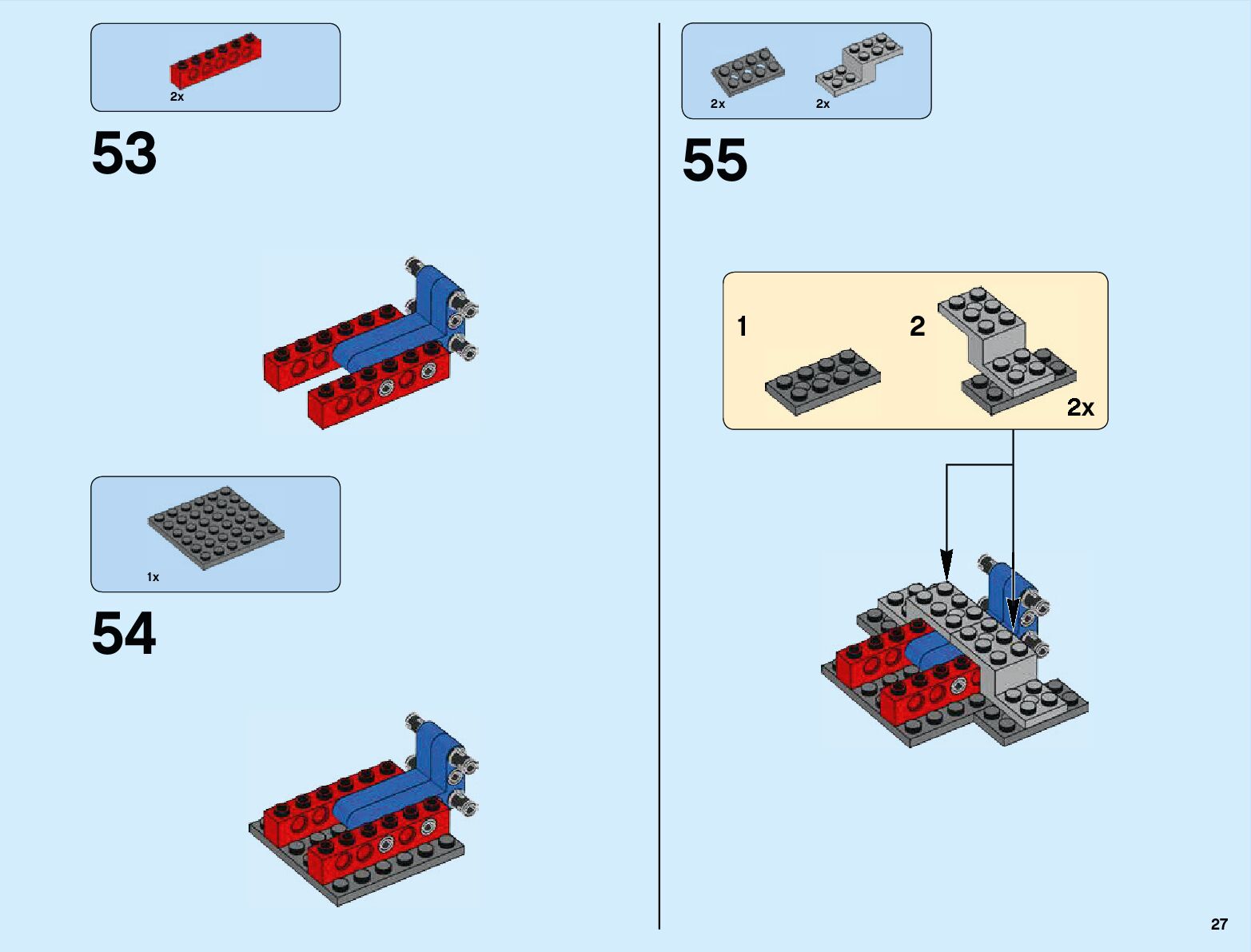 2x

53

1x

54

2x 2x

55

1

2

2x

27